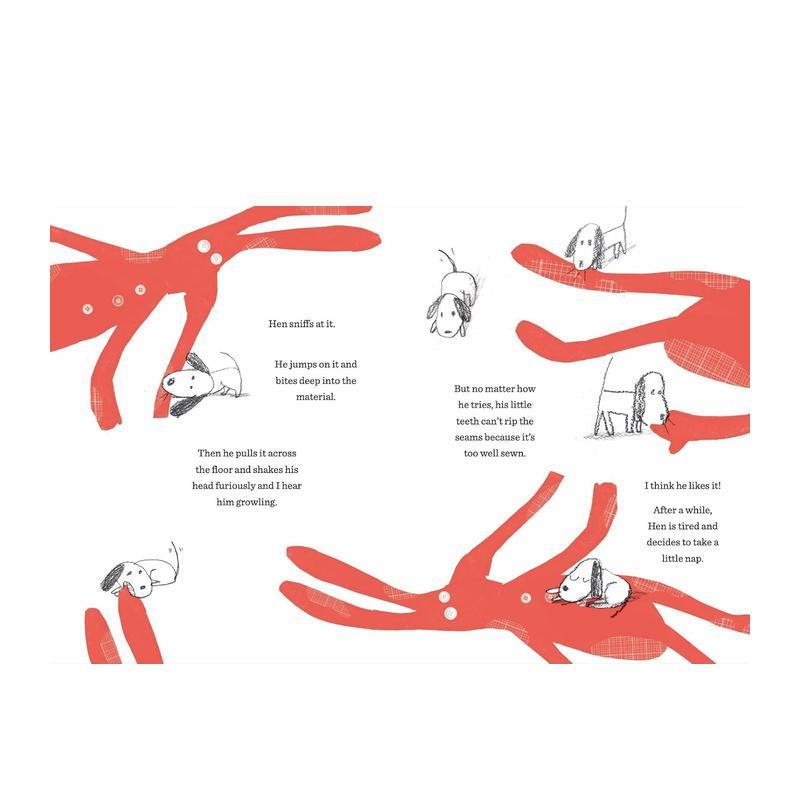 Hen sniffs at it.

He jumps on it and bites deep into the material.

Then he pulls it across the floor and shakes his head furiously and I hear him growling.

But no matter how he tries, his little teeth can't rip the seams because it's too well sewn.

I think he likes it!

After a while, Hen is tired and decides to take a little nap.