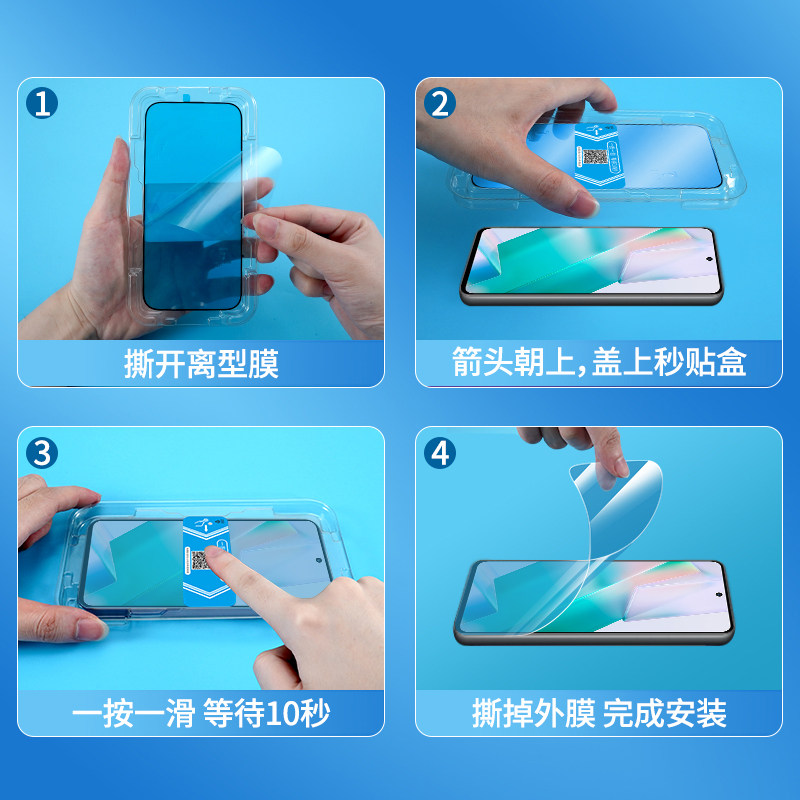 1
撕开离型膜

2
箭头朝上,盖上秒贴盒

3
一按一滑 等待10秒

4
撕掉外膜 完成安装