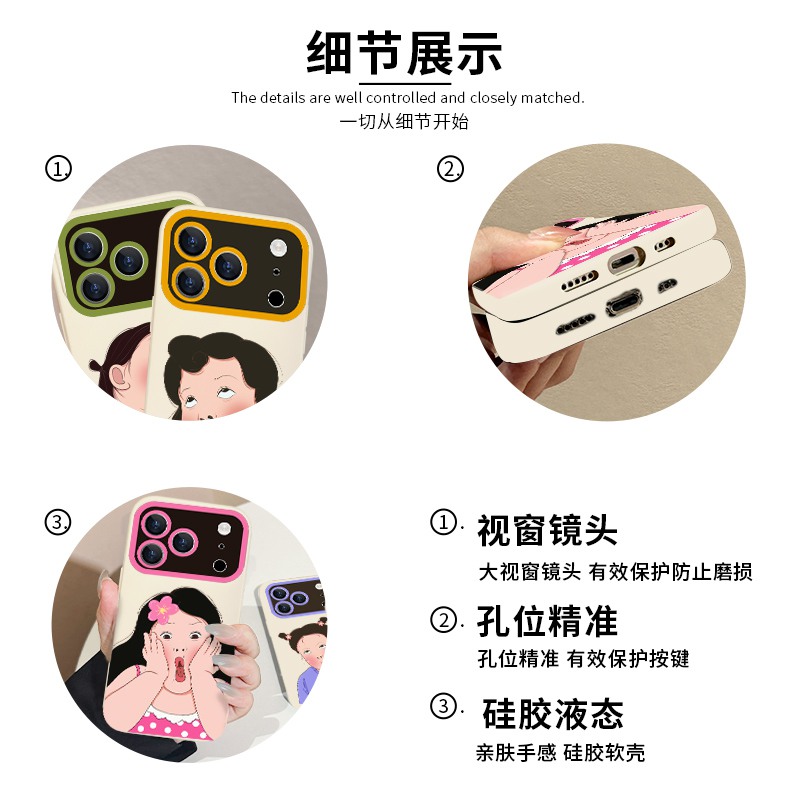 细节展示
The details are well controlled and closely matched.
一切从细节开始

①.

②.

③.

①. 视窗镜头
大视窗镜头 有效保护防止磨损

②. 孔位精准
孔位精准 有效保护按键

③. 硅胶液态
亲肤手感 硅胶软壳