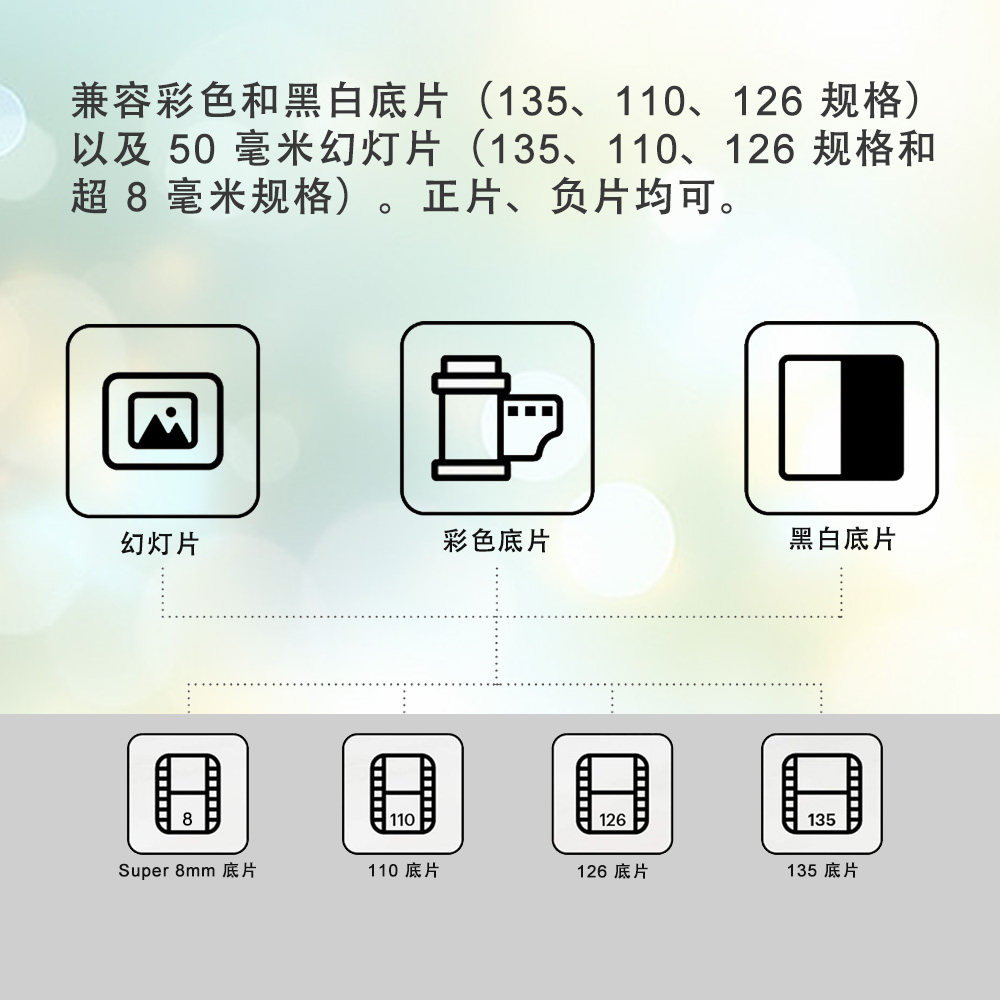 兼容彩色和黑白底片（135、110、126 规格）以及 50 毫米幻灯片（135、110、126 规格和超 8 毫米规格）。正片、负片均可。

幻灯片

彩色底片

黑白底片

8

Super 8mm 底片

110

110 底片

126

126 底片

135

135 底片