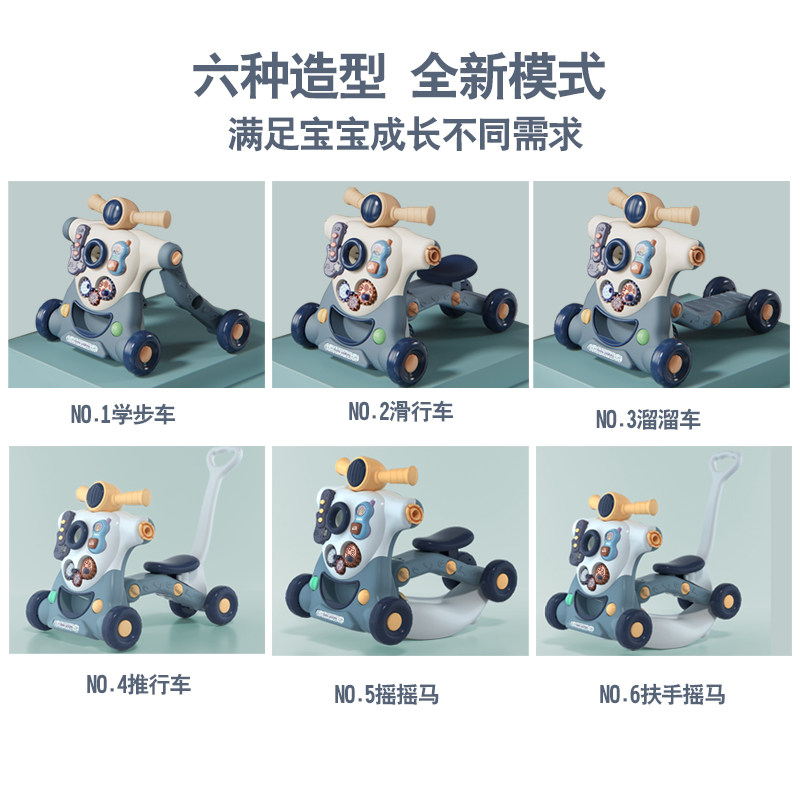 六种造型 全新模式

满足宝宝成长不同需求

NO.1学步车

NO.2滑行车

NO.3溜溜车

NO.4推行车

NO.5摇摇马

NO.6扶手摇马