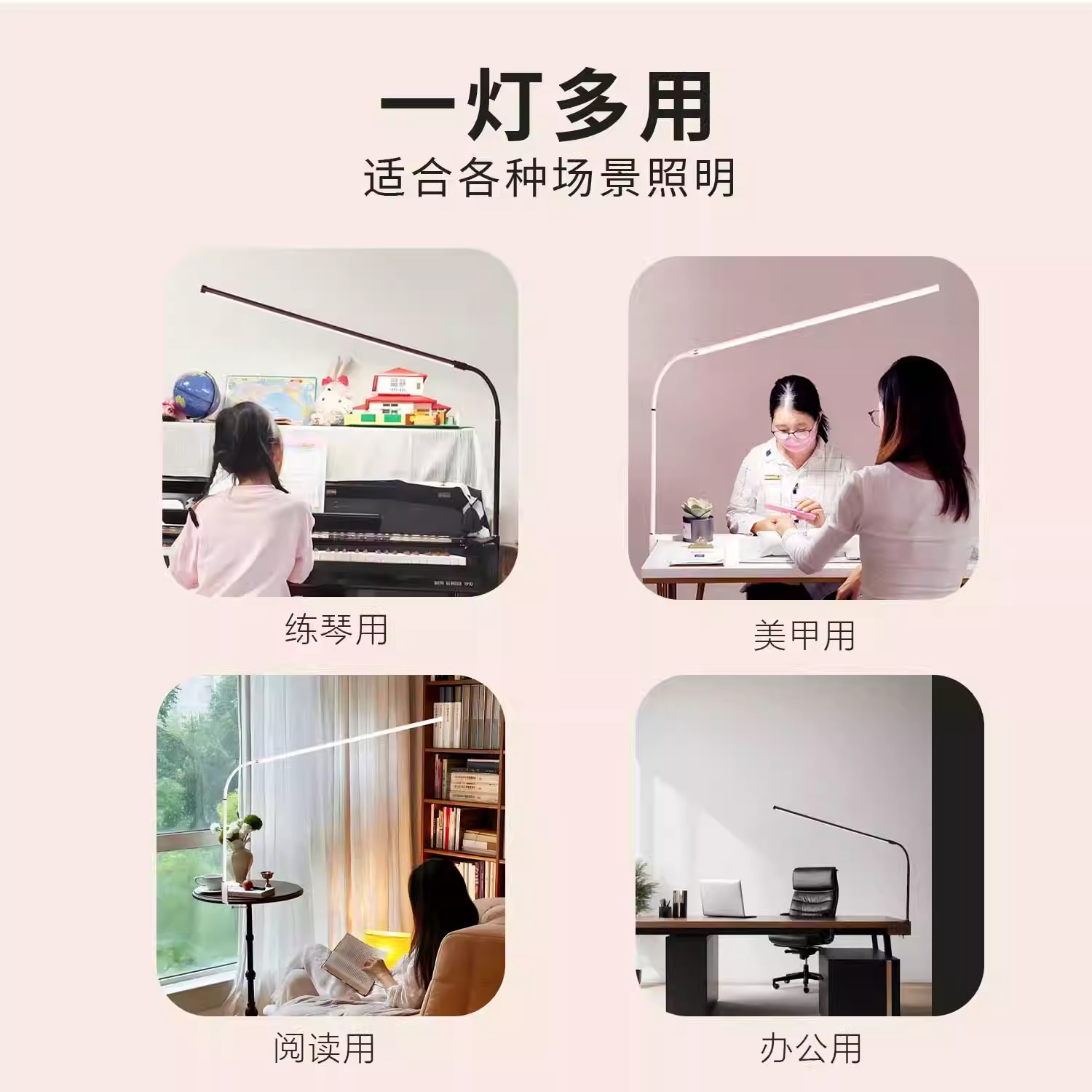 一灯多用
适合各种场景照明

练琴用

美甲用

阅读用

办公用