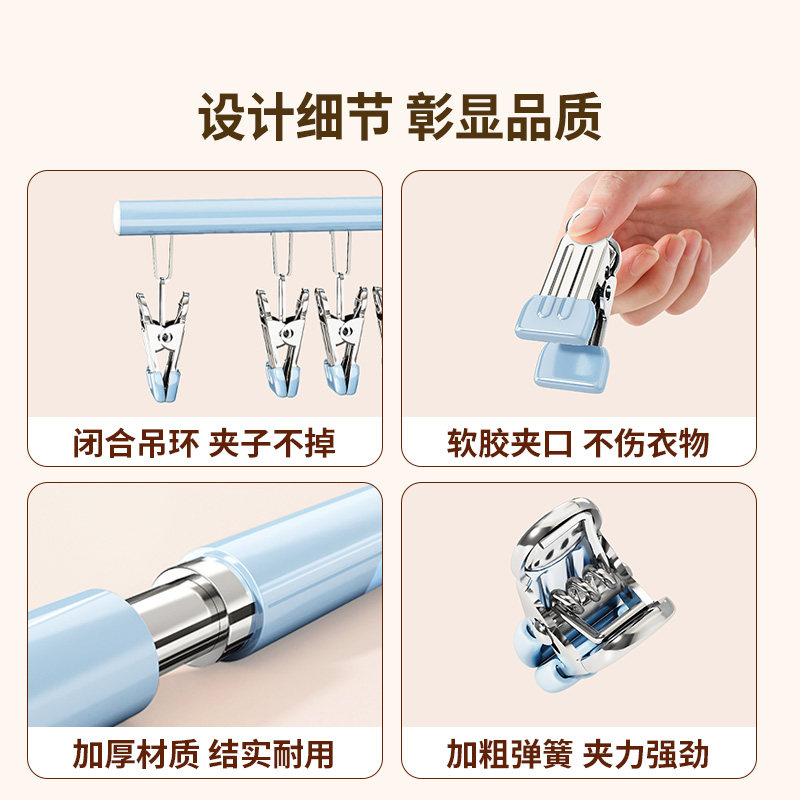 设计细节 彰显品质

闭合吊环 夹子不掉

软胶夹口 不伤衣物

加厚材质 结实耐用

加粗弹簧 夹力强劲