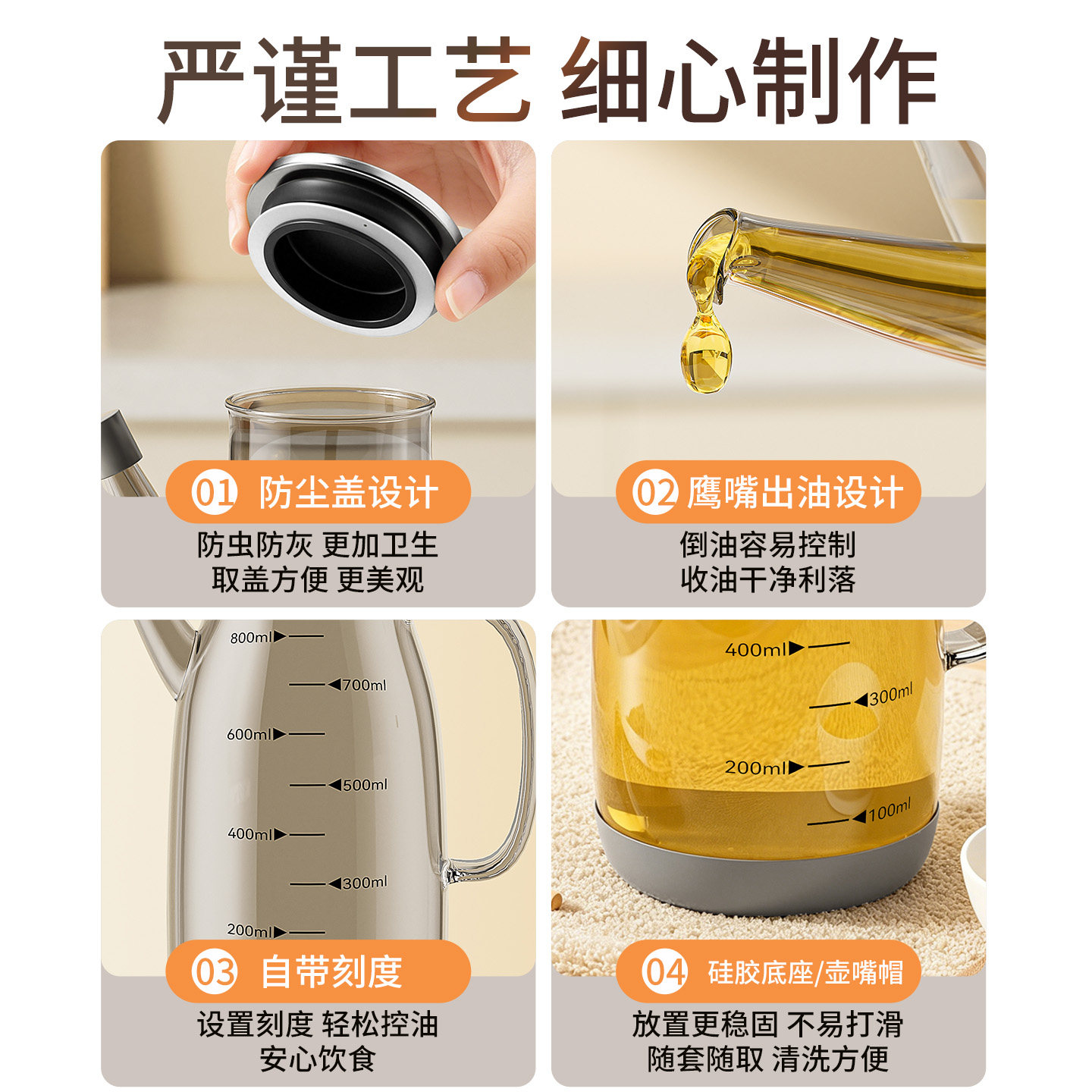 严谨工艺 细心制作

01 防尘盖设计

防虫防灰 更加卫生
取盖方便 更美观

02 鹰嘴出油设计

倒油容易控制
收油干净利落

800ml
700ml
600ml
500ml
400ml
300ml
200ml

03 自带刻度

设置刻度 轻松控油
安心饮食

400ml
300ml
200ml
100ml

04 硅胶底座/壶嘴帽

放置更稳固 不易打滑
随套随取 清洗方便