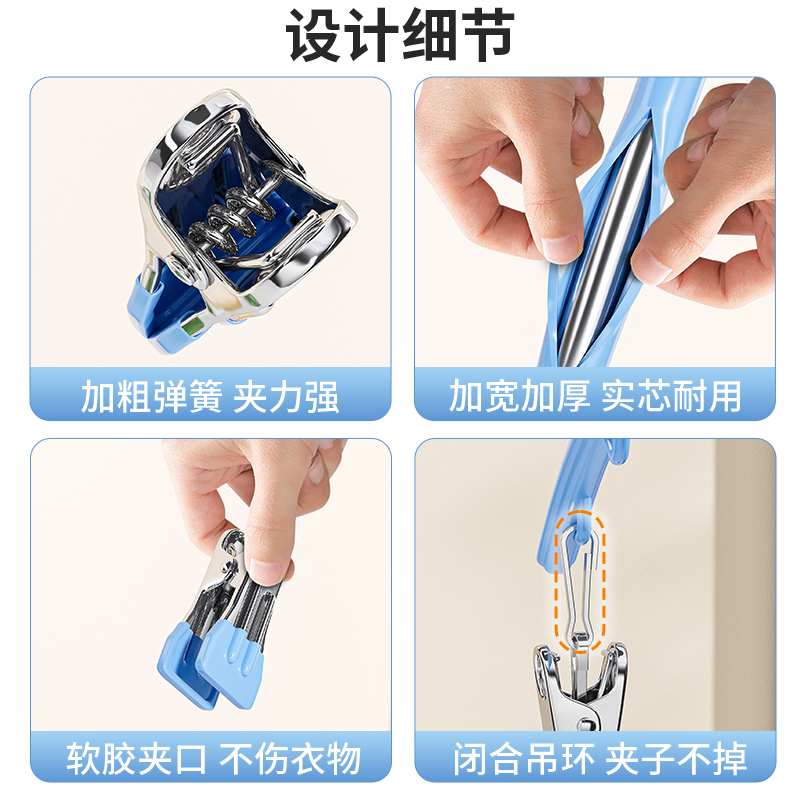 设计细节

加粗弹簧 夹力强

加宽加厚 实芯耐用

软胶夹口 不伤衣物

闭合吊环 夹子不掉