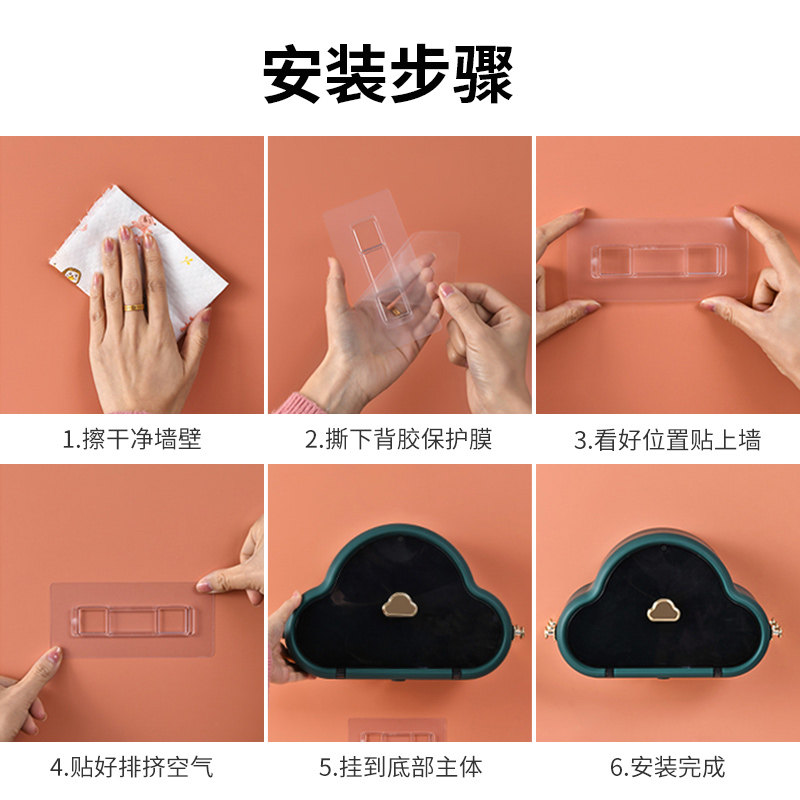 安装步骤

1.擦干净墙壁

2.撕下背胶保护膜

3.看好位置贴上墙

4.贴好排挤空气

5.挂到底部主体

6.安装完成