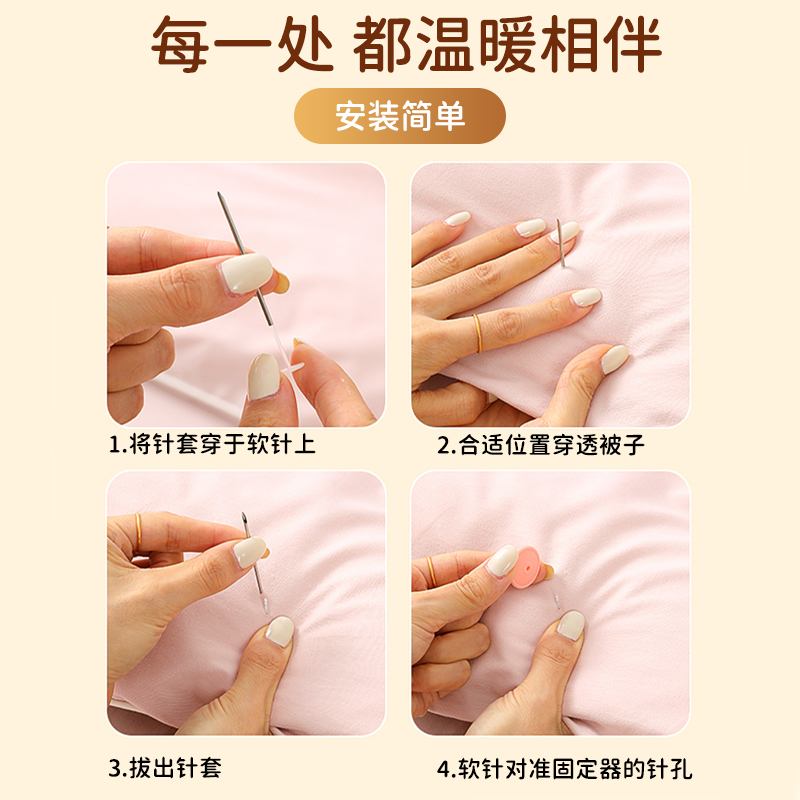 每一处 都温暖相伴

安装简单

1.将针套穿于软针上

2.合适位置穿透被子

3.拔出针套

4.软针对准固定器的针孔