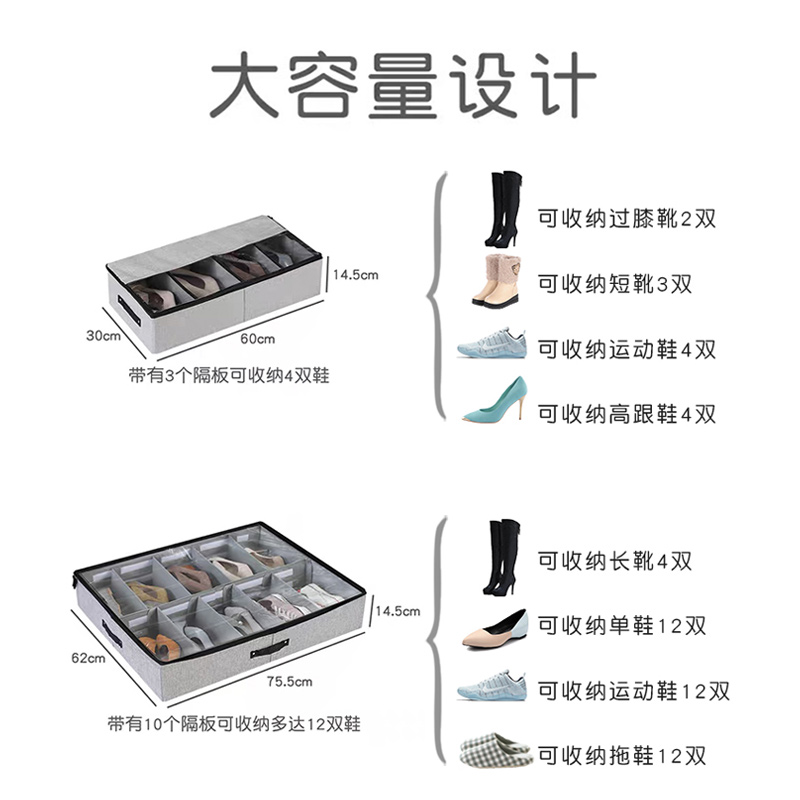 大容量设计

14.5cm
30cm
60cm
带有3个隔板可收纳4双鞋

可收纳过膝靴2双
可收纳短靴3双
可收纳运动鞋4双
可收纳高跟鞋4双

14.5cm
62cm
75.5cm
带有10个隔板可收纳多达12双鞋

可收纳长靴4双
可收纳单鞋12双
可收纳运动鞋12双
可收纳拖鞋12双