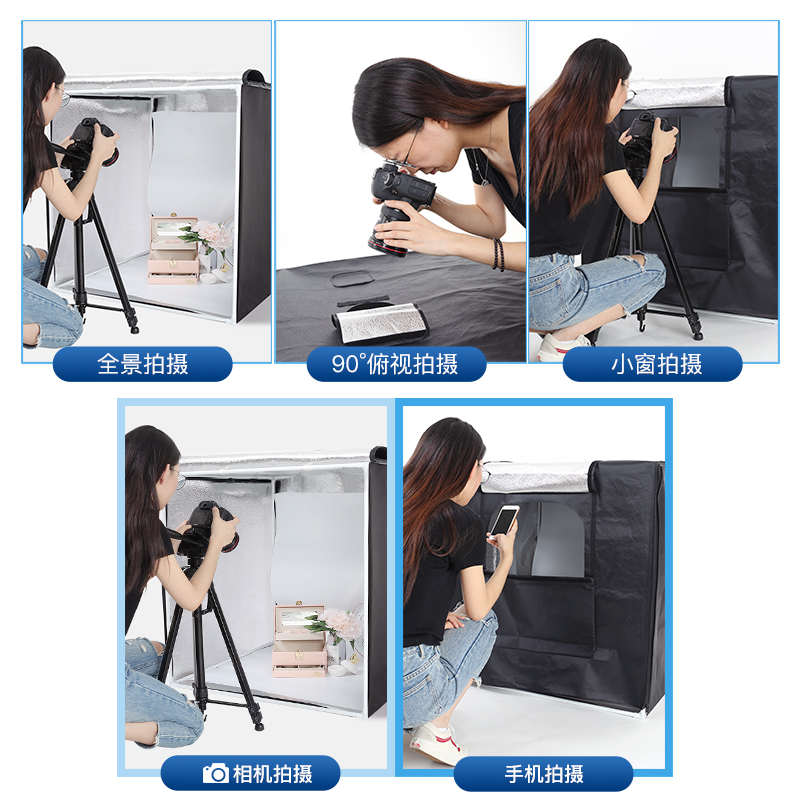 全景拍摄

90°俯视拍摄

小窗拍摄

相机拍摄

手机拍摄