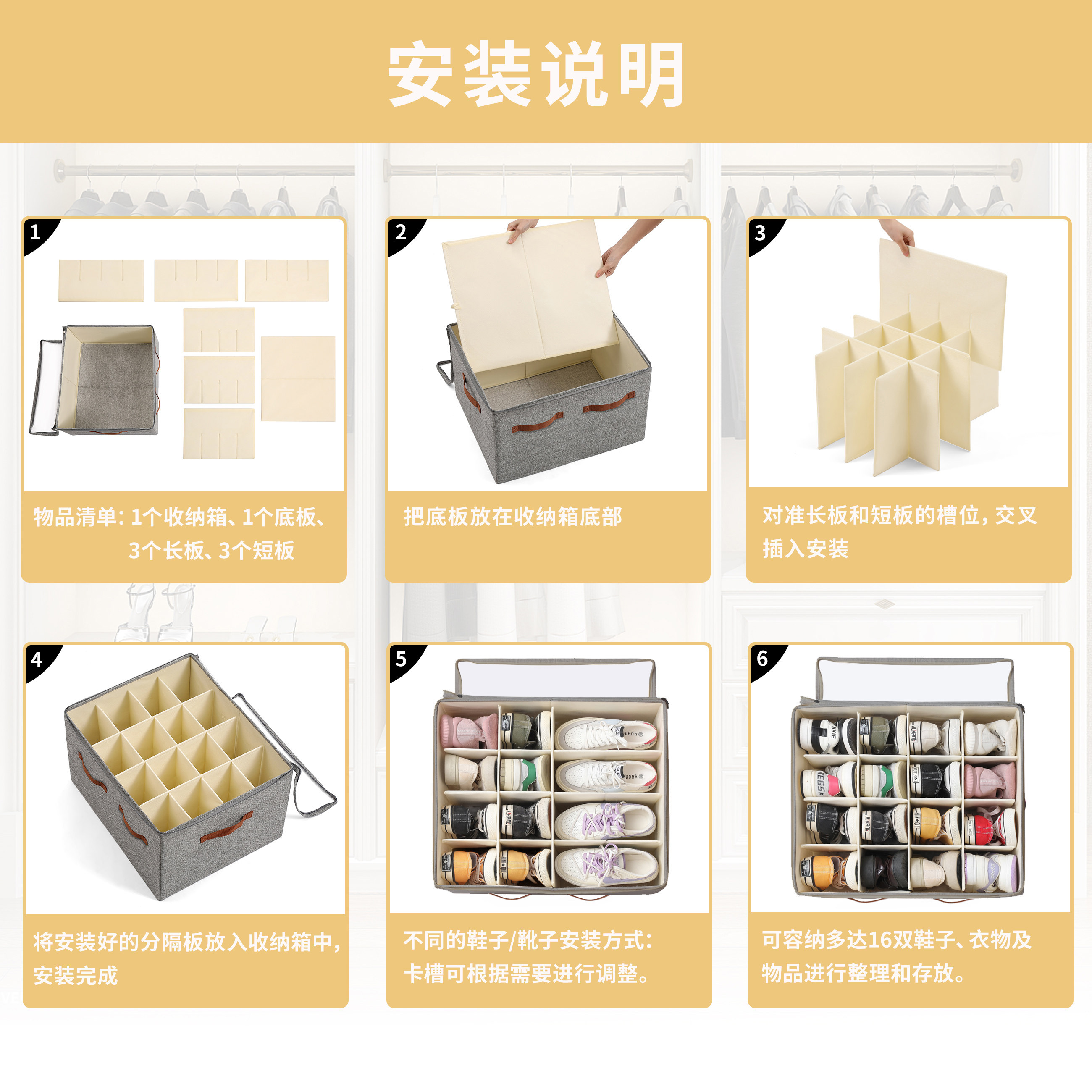 安装说明

1

物品清单：1个收纳箱、1个底板、3个长板、3个短板

2

把底板放在收纳箱底部

3

对准长板和短板的槽位，交叉插入安装

4

将安装好的分隔板放入收纳箱中，安装完成

5

不同的鞋子/靴子安装方式：卡槽可根据需要进行调整。

6

可容纳多达16双鞋子、衣物及物品进行整理和存放。