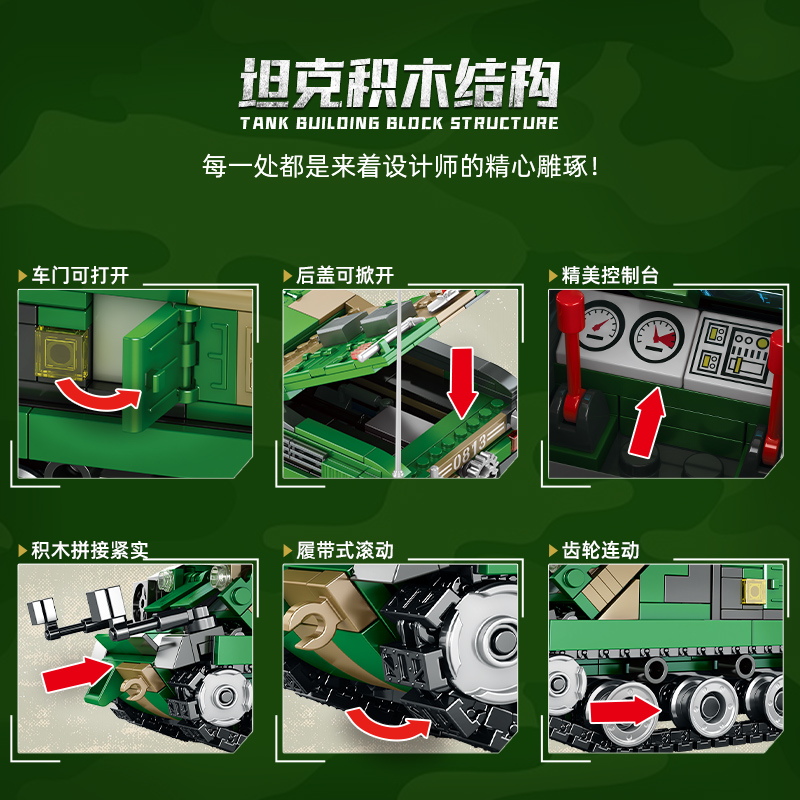 坦克积木结构
TANK BUILDING BLOCK STRUCTURE
每一处都是来着设计师的精心雕琢！

车门可打开

后盖可掀开

0813

精美控制台

积木拼接紧实

履带式滚动

齿轮连动