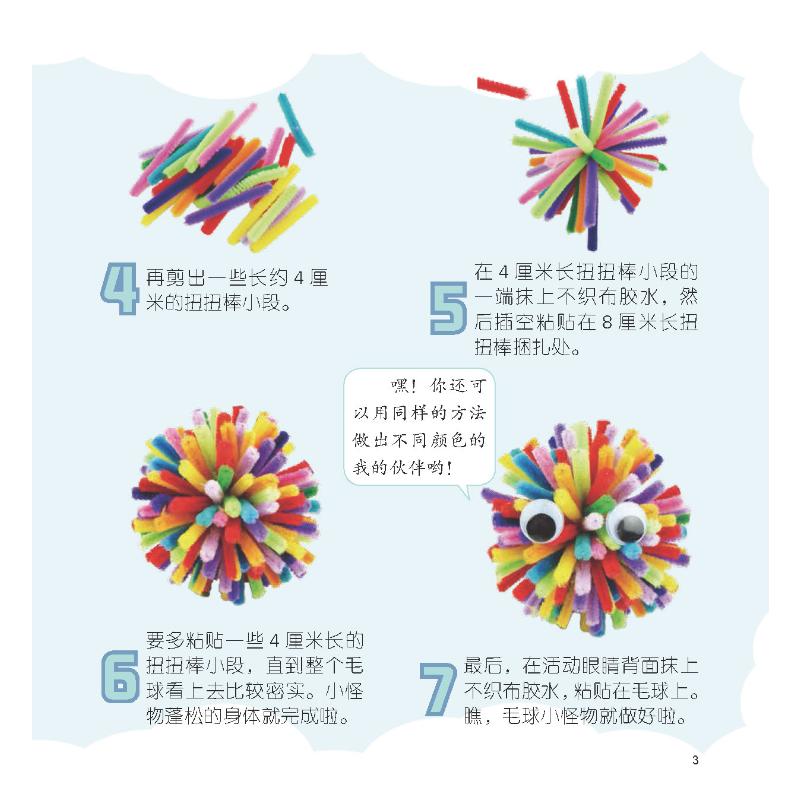 4 再剪出一些长约 4 厘米的扭扭棒小段。

5 在 4 厘米长扭扭棒小段的一端抹上不织布胶水，然后插空粘贴在 8 厘米长扭扭棒捆扎处。

嘿！你还可以用同样的方法做出不同颜色的我的伙伴哟！

6 要多粘贴一些 4 厘米长的扭扭棒小段，直到整个毛球看上去比较密实。小怪物蓬松的身体就完成啦。

7 最后，在活动眼睛背面抹上不织布胶水，粘贴在毛球上。瞧，毛球小怪物就做好啦。

3