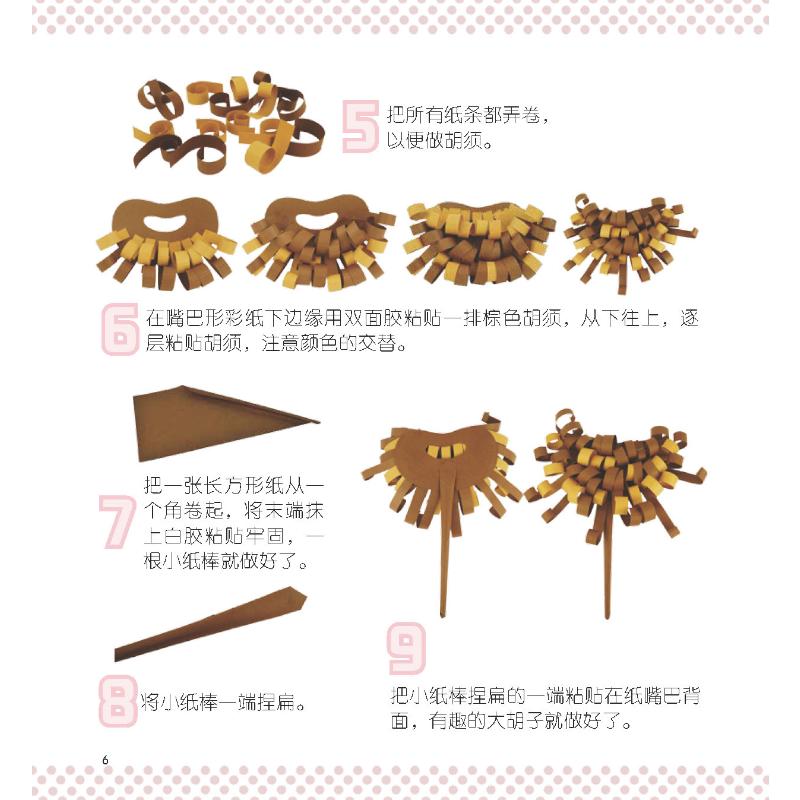 5 把所有纸条都弄卷，以便做胡须。

6 在嘴巴形彩纸下边缘用双面胶粘贴一排棕色胡须，从下往上，逐层粘贴胡须，注意颜色的交替。

7 把一张长方形纸从一个角卷起，将末端抹上白胶粘贴牢固，一根小纸棒就做好了。

8 将小纸棒一端捏扁。

9 把小纸棒捏扁的一端粘贴在纸嘴巴背面，有趣的大胡子就做好了。

6