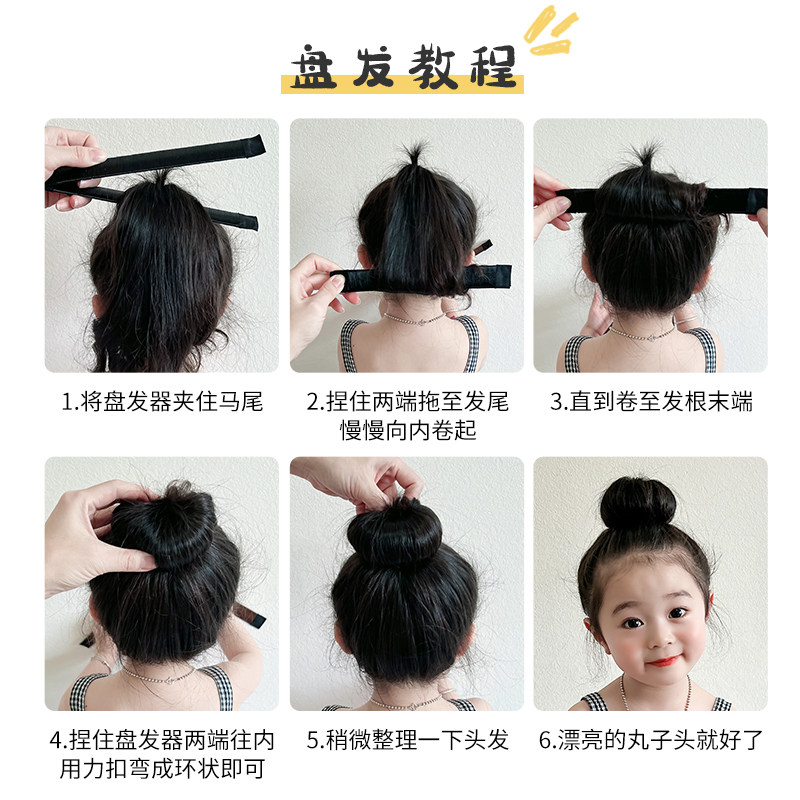 盘发教程

1.将盘发器夹住马尾

2.捏住两端拖至发尾慢慢向内卷起

3.直到卷至发根末端

4.捏住盘发器两端往内用力扣弯成环状即可

5.稍微整理一下头发

6.漂亮的丸子头就好了