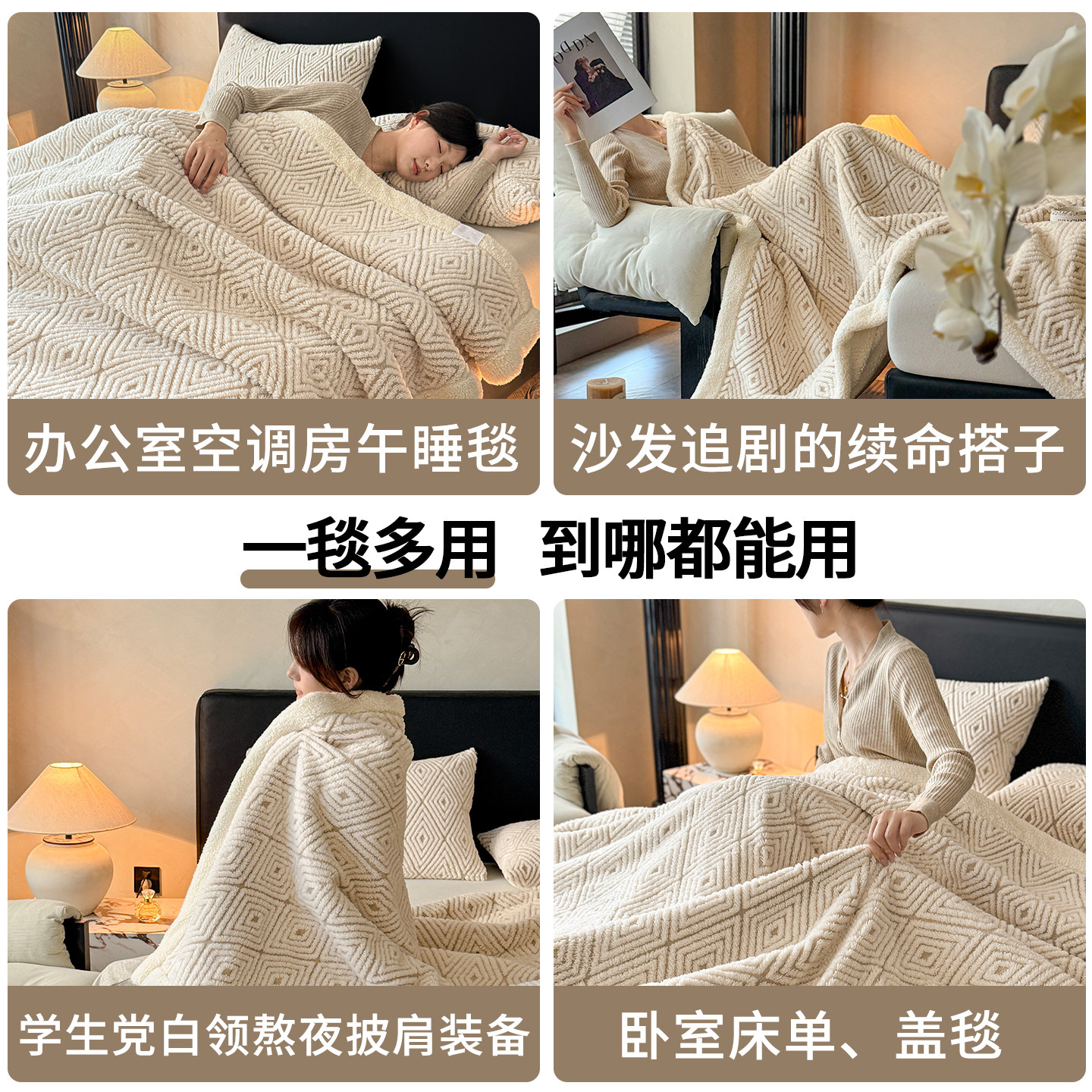 办公室空调房午睡毯

沙发追剧的续命搭子

一毯多用 到哪都能用

学生党白领熬夜披肩装备

卧室床单、盖毯