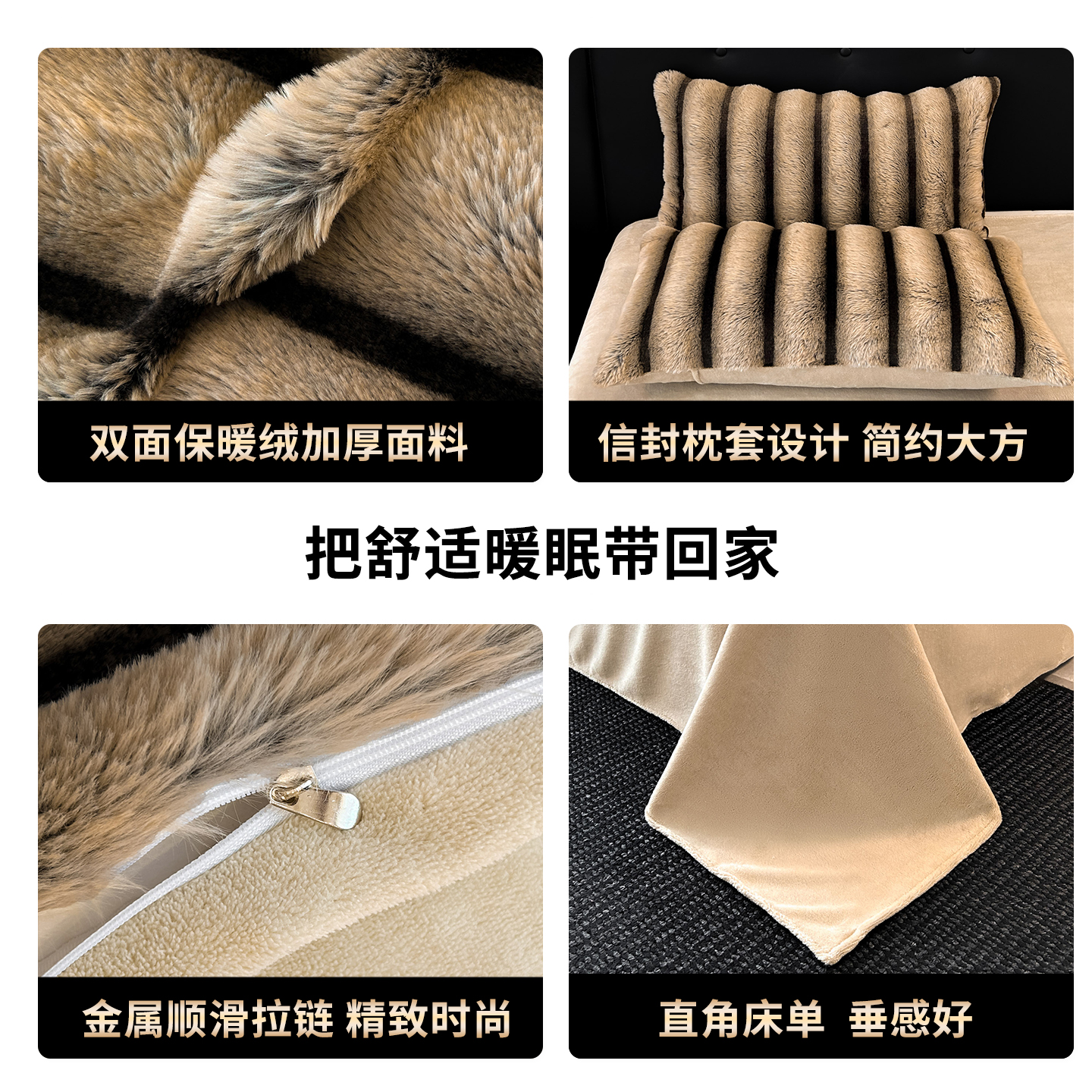 双面保暖绒加厚面料

信封枕套设计 简约大方

把舒适暖眠带回家

金属顺滑拉链 精致时尚

直角床单 垂感好