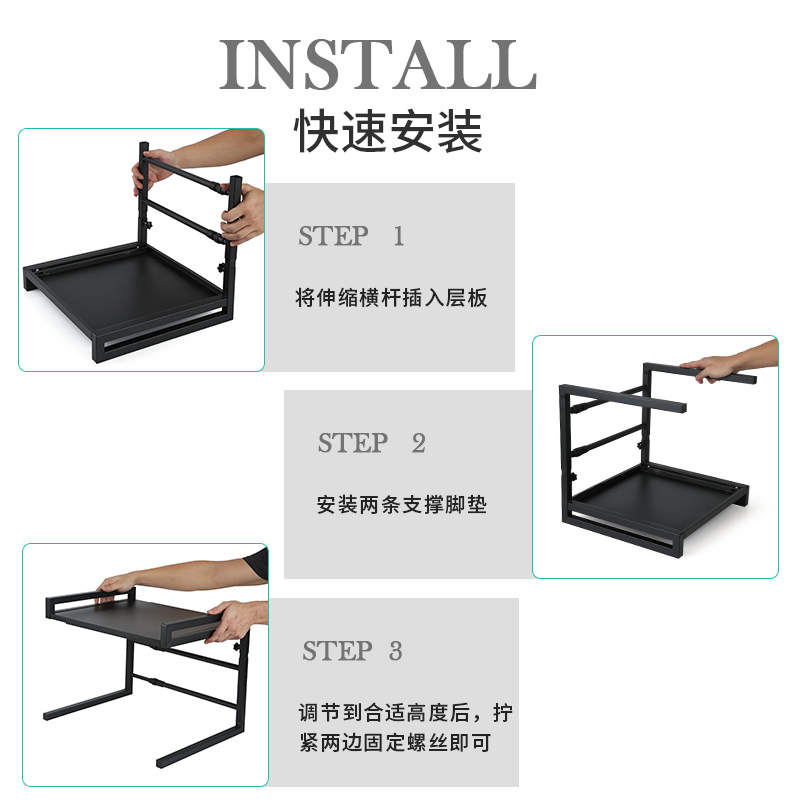 INSTALL
快速安装

STEP 1
将伸缩横杆插入层板

STEP 2
安装两条支撑脚垫

STEP 3
调节到合适高度后，拧紧两边固定螺丝即可