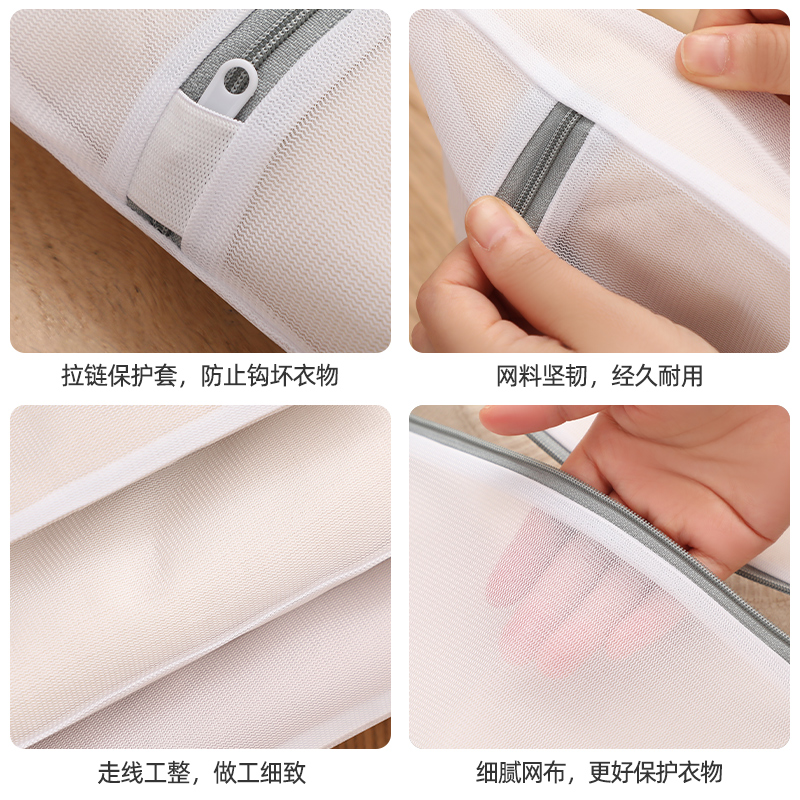 拉链保护套，防止钩坏衣物

网料坚韧，经久耐用

走线工整，做工细致

细腻网布，更好保护衣物