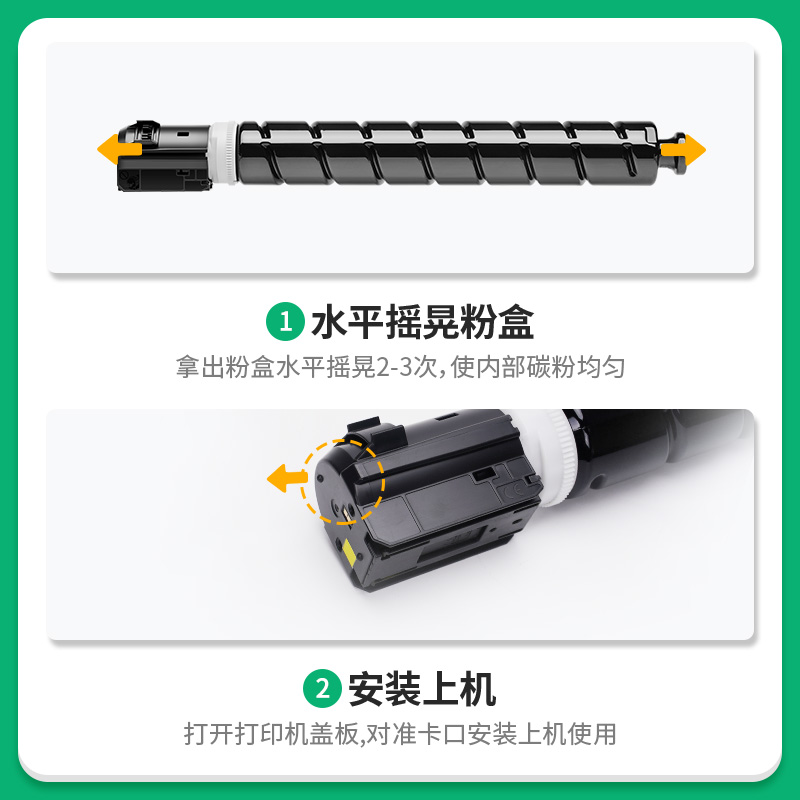 1 水平摇晃粉盒

拿出粉盒水平摇晃2-3次,使内部碳粉均匀

2 安装上机

打开打印机盖板,对准卡口安装上机使用