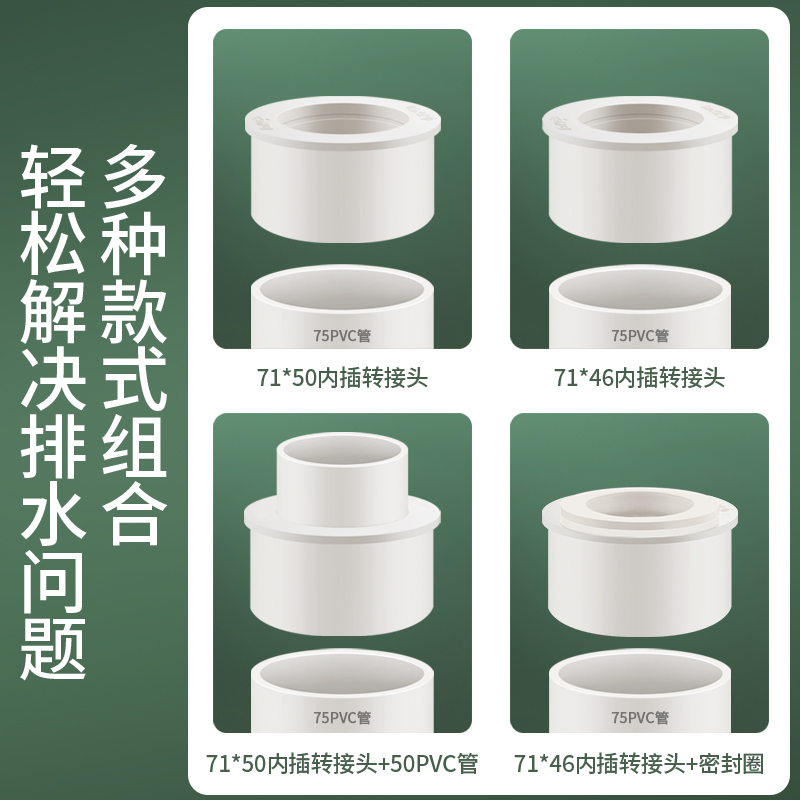 多种款式组合

轻松解决排水问题

75PVC管

71*50内插转接头

75PVC管

71*46内插转接头

75PVC管

71*50内插转接头+50PVC管

75PVC管

71*46内插转接头+密封圈