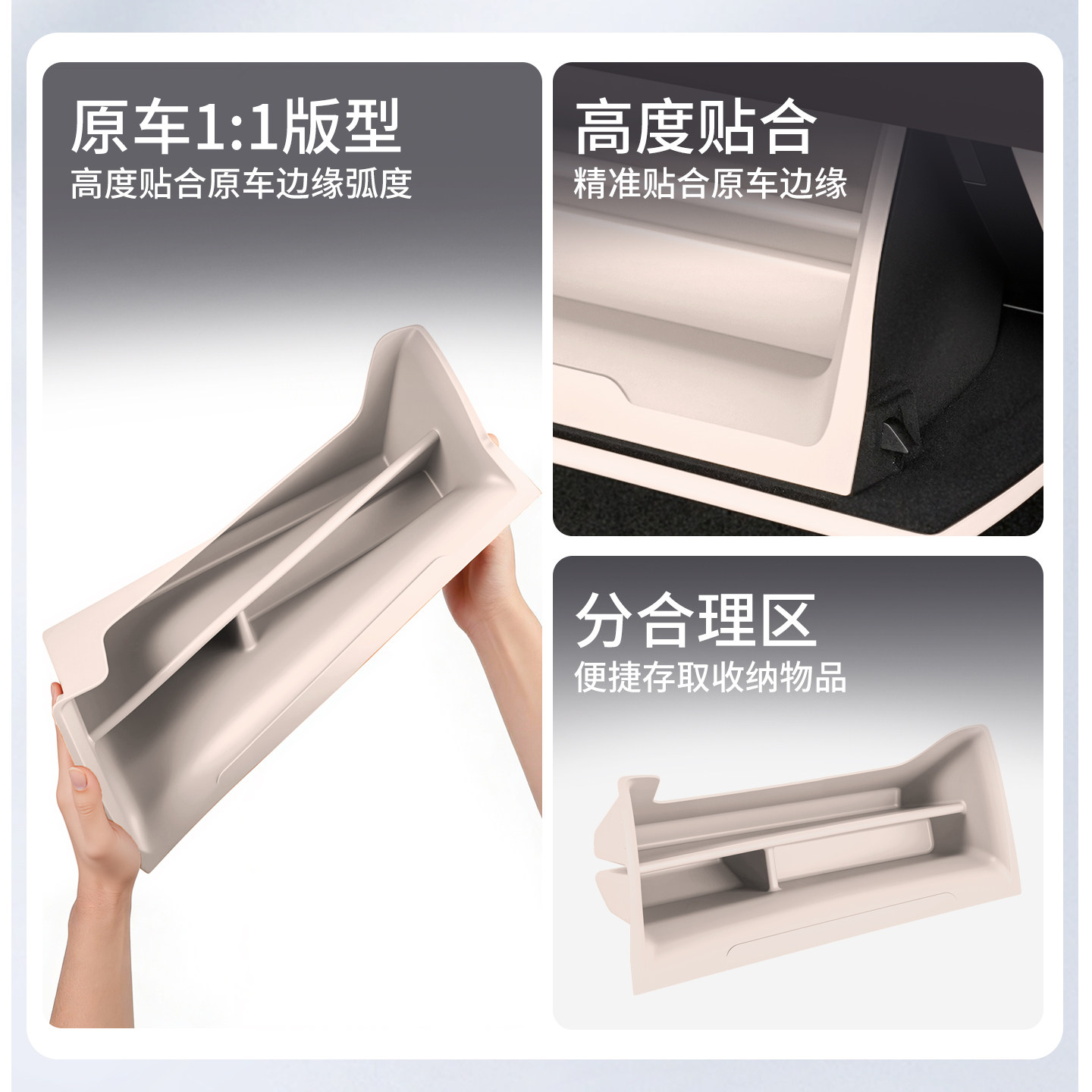 原车1:1版型
高度贴合原车边缘弧度

高度贴合
精准贴合原车边缘

分合理区
便捷存取收纳物品