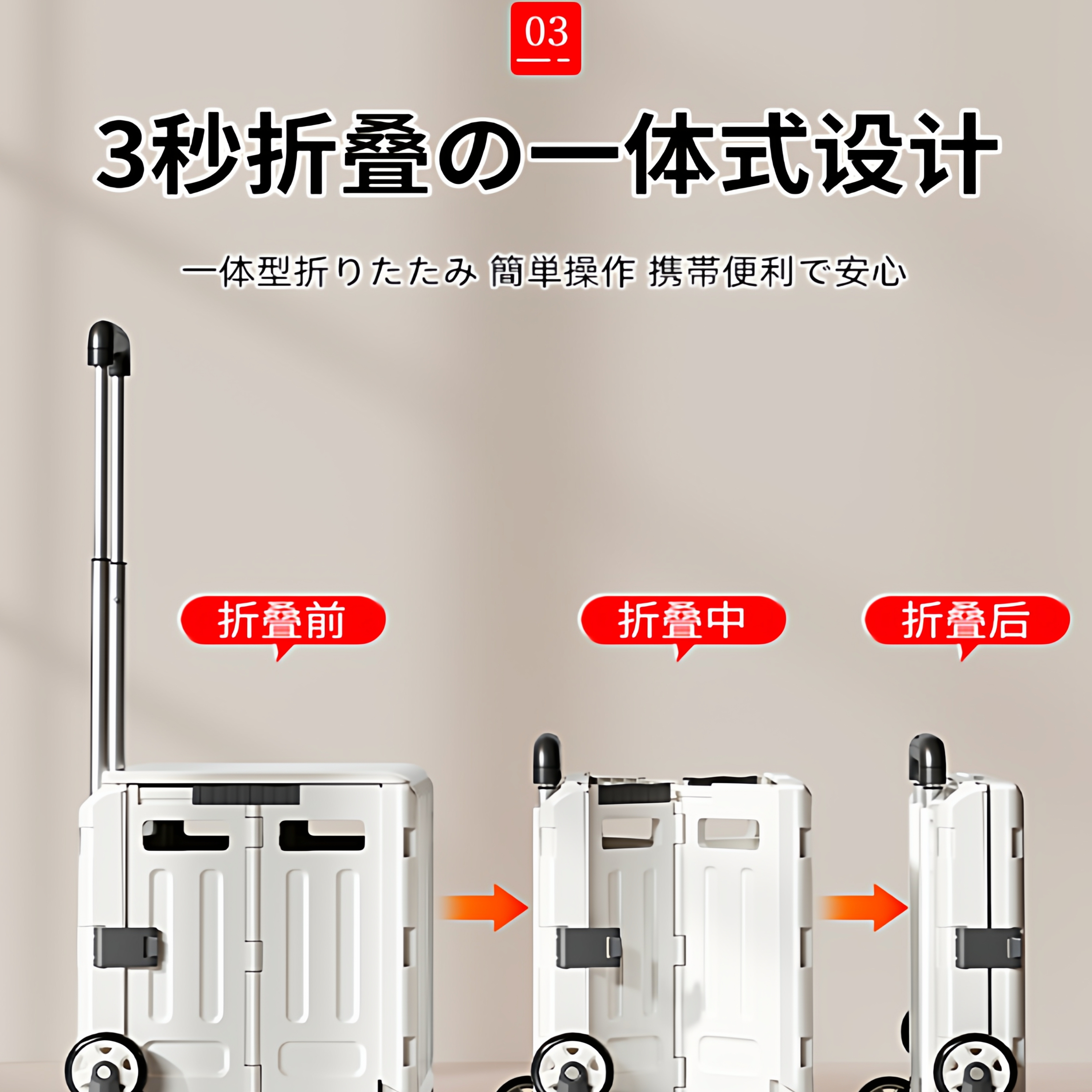 03

3秒折叠の一体式设计

一体型折りたたみ 簡単操作 携帯便利で安心

折叠前

折叠中

折叠后