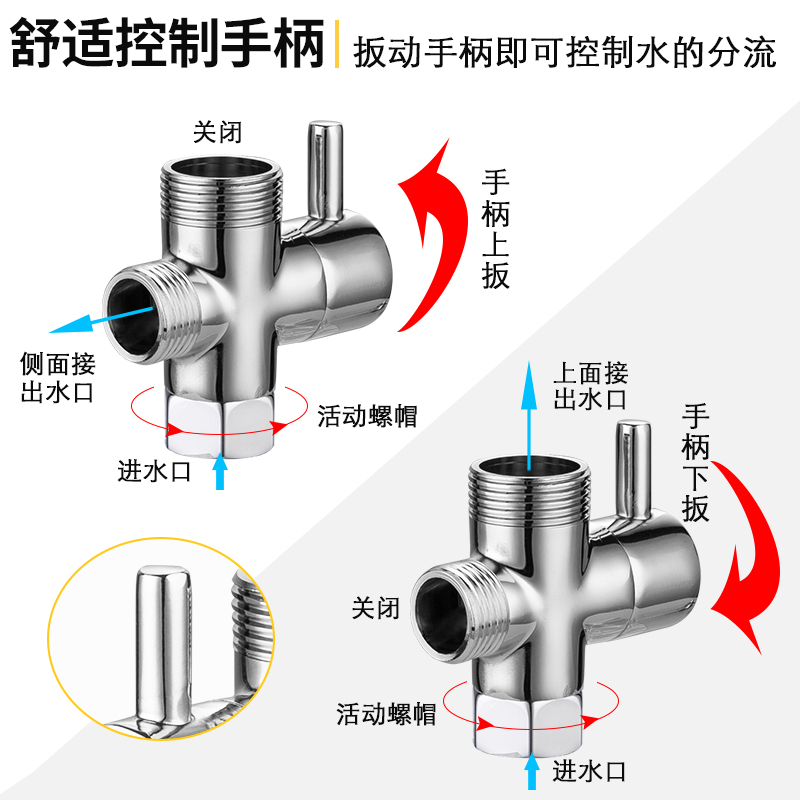 舒适控制手柄 扳动手柄即可控制水的分流

关闭

手柄上扳

侧面接出水口

活动螺帽

进水口

上面接出水口

手柄下扳

关闭

活动螺帽

进水口