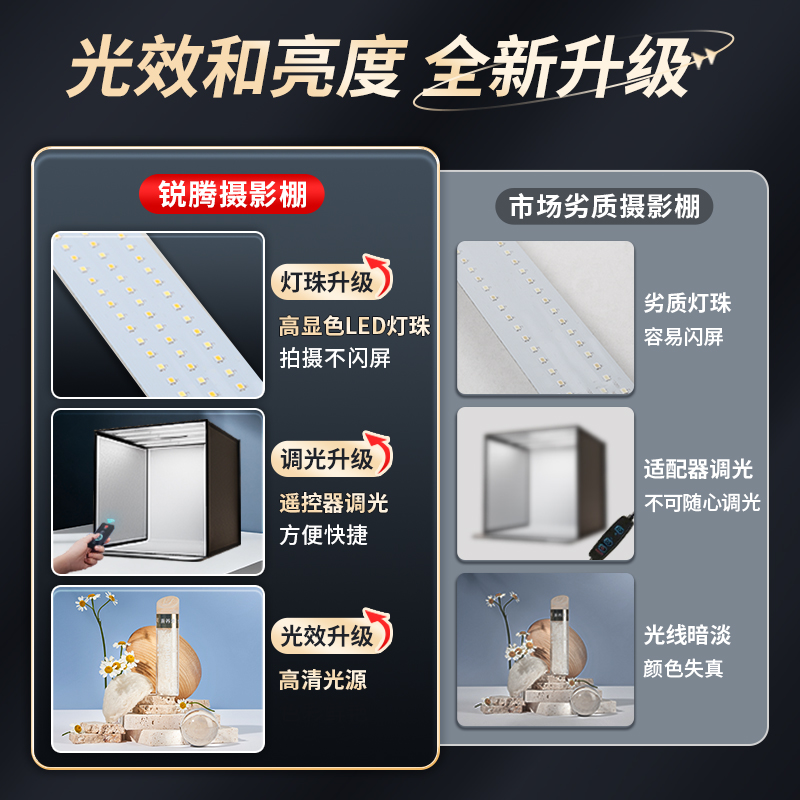 光效和亮度 全新升级

锐腾摄影棚

灯珠升级
高显色LED灯珠
拍摄不闪屏

调光升级
遥控器调光
方便快捷

光效升级
高清光源

市场劣质摄影棚

劣质灯珠
容易闪屏

适配器调光
不可随心调光

光线暗淡
颜色失真