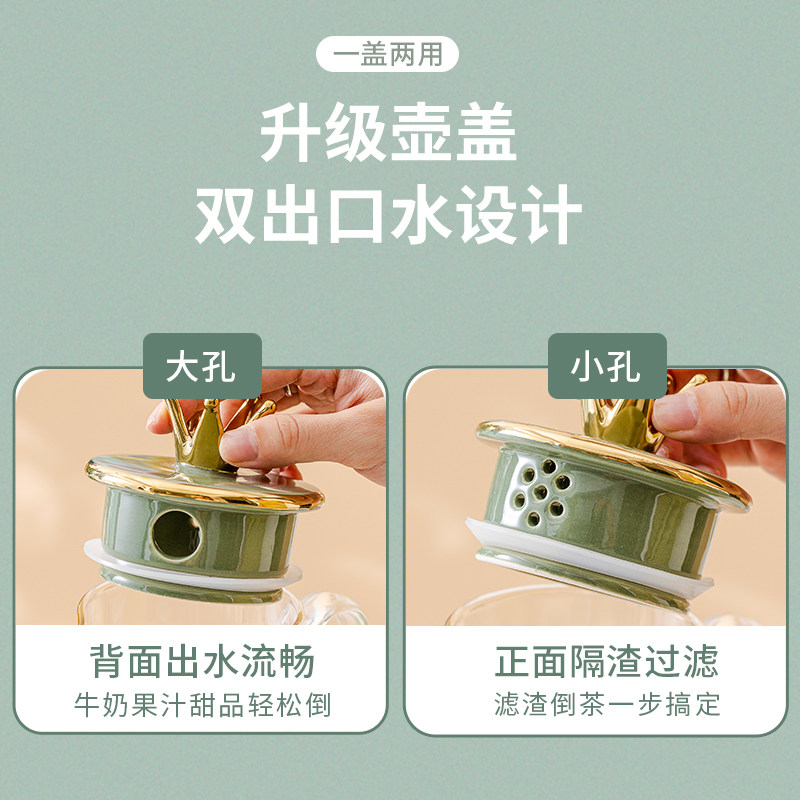 一盖两用

升级壶盖
双出口水设计

大孔

背面出水流畅
牛奶果汁甜品轻松倒

小孔

正面隔渣过滤
滤渣倒茶一步搞定