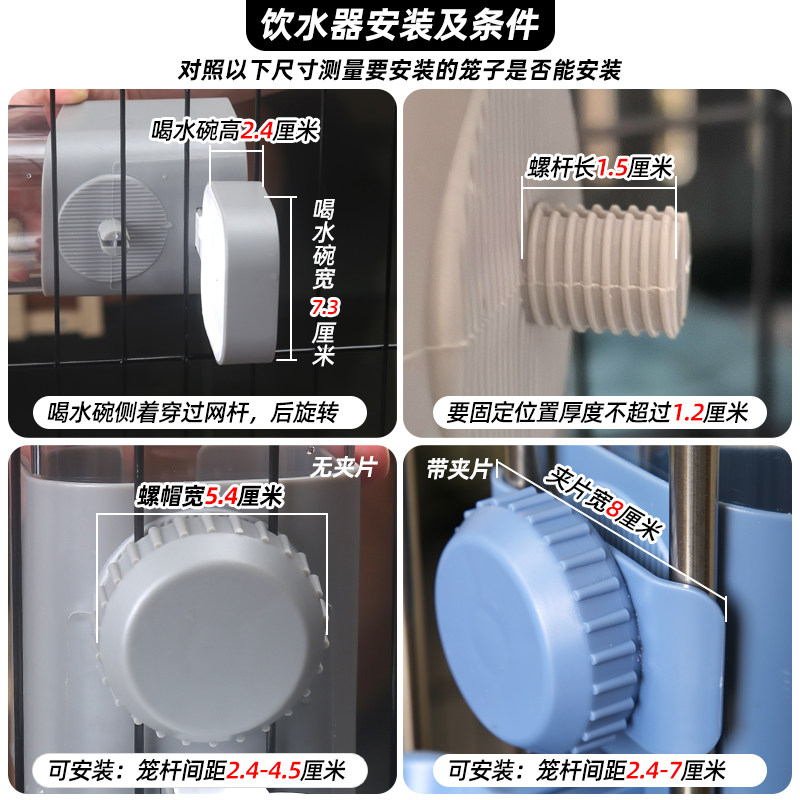 饮水器安装及条件

对照以下尺寸测量要安装的笼子是否能安装

喝水碗高2.4厘米

喝水碗宽7.3厘米

喝水碗侧着穿过网杆，后旋转

螺杆长1.5厘米

要固定位置厚度不超过1.2厘米

无夹片

螺帽宽5.4厘米

可安装：笼杆间距2.4-4.5厘米

带夹片

夹片宽8厘米

可安装：笼杆间距2.4-7厘米