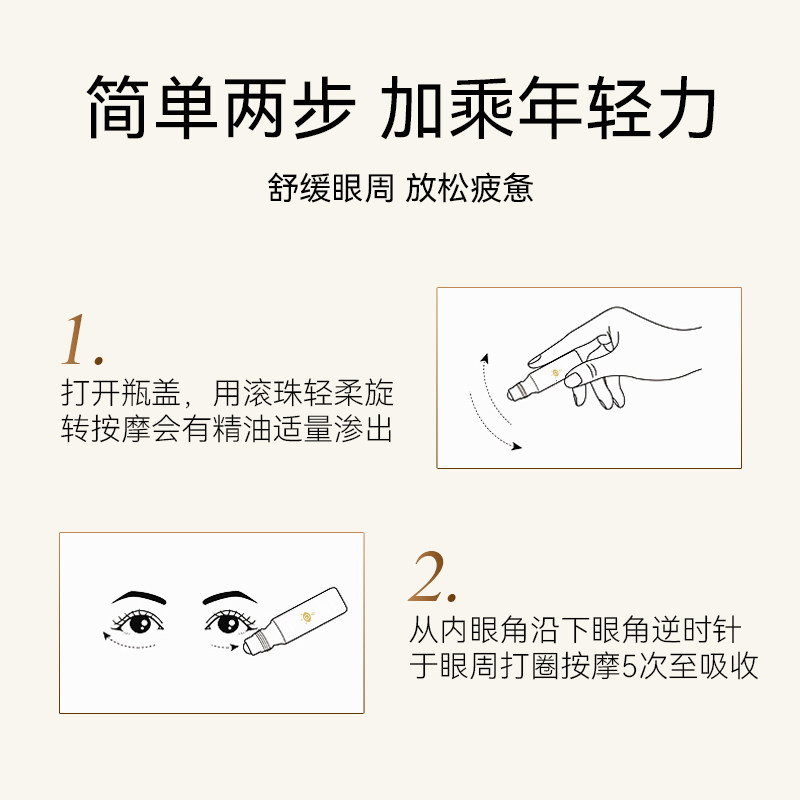 简单两步 加乘年轻力

舒缓眼周 放松疲惫

1.

打开瓶盖，用滚珠轻柔旋转按摩会有精油适量渗出

2.

从内眼角沿下眼角逆时针于眼周打圈按摩5次至吸收