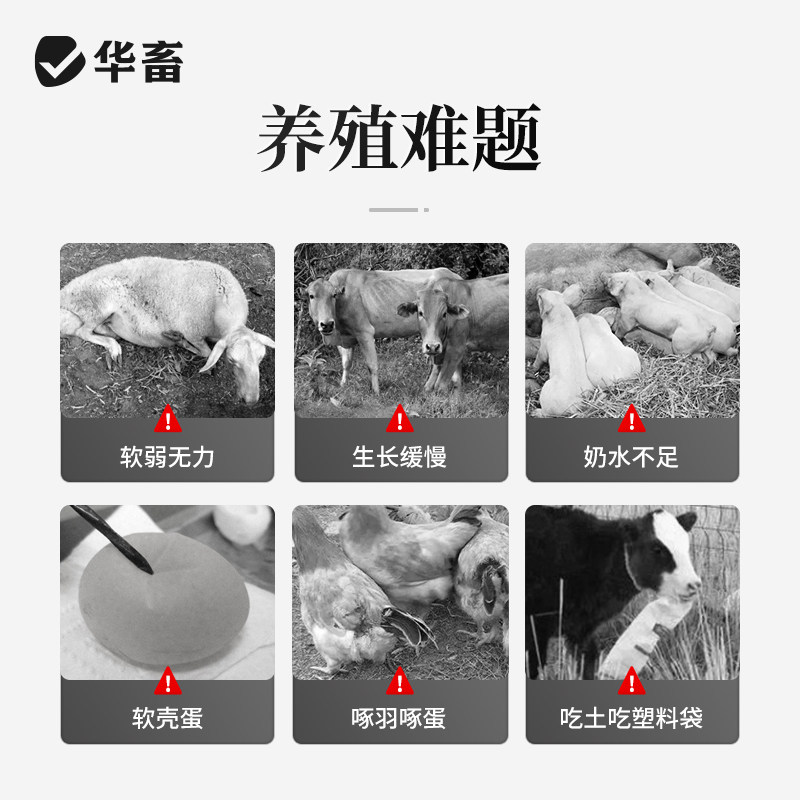 华畜

养殖难题

软弱无力

生长缓慢

奶水不足

软壳蛋

啄羽啄蛋

吃土吃塑料袋