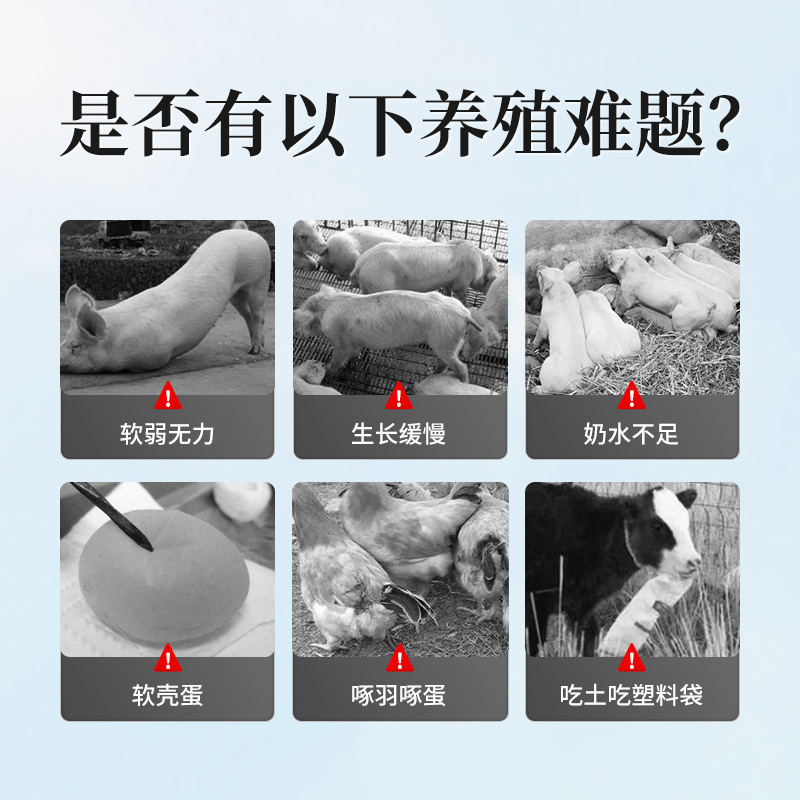 是否有以下养殖难题？

软弱无力

生长缓慢

奶水不足

软壳蛋

啄羽啄蛋

吃土吃塑料袋