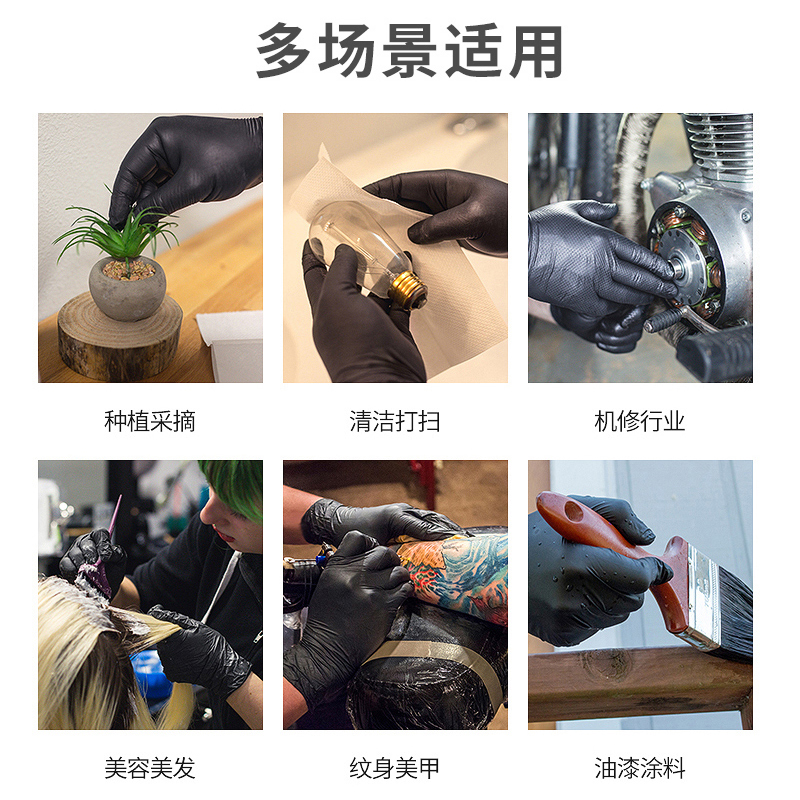 多场景适用

种植采摘

清洁打扫

机修行业

美容美发

纹身美甲

油漆涂料