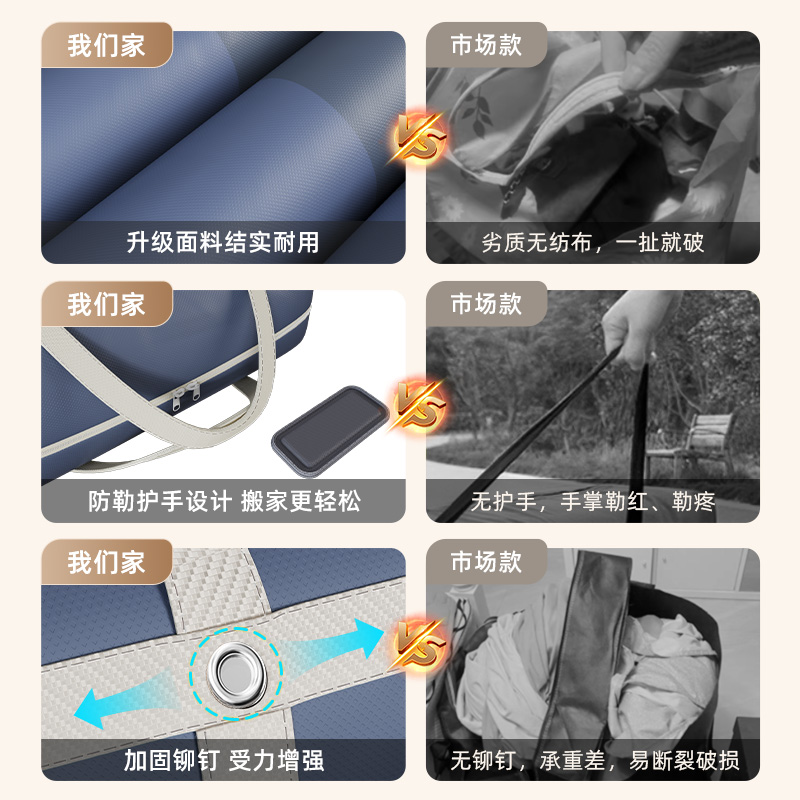 我们家

升级面料结实耐用

VS

市场款

劣质无纺布，一扯就破

我们家

防勒护手设计 搬家更轻松

VS

市场款

无护手，手掌勒红、勒疼

我们家

加固铆钉 受力增强

VS

市场款

无铆钉，承重差，易断裂破损