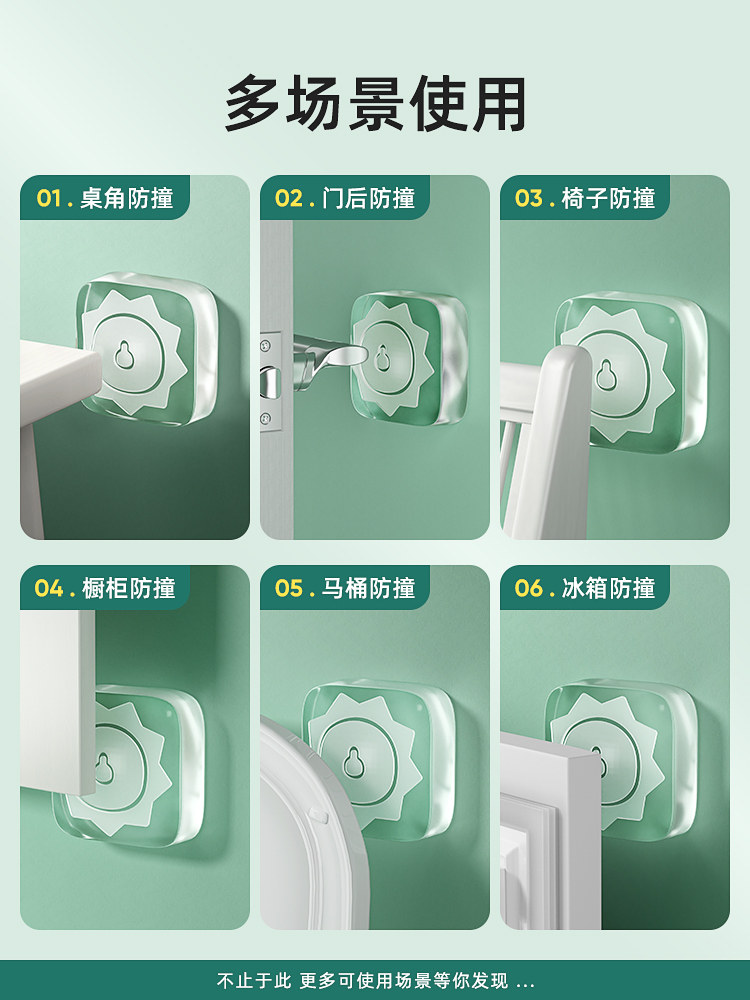 多场景使用

01. 桌角防撞

02. 门后防撞

03. 椅子防撞

04. 橱柜防撞

05. 马桶防撞

06. 冰箱防撞

不止于此 更多可使用场景等你发现 ...