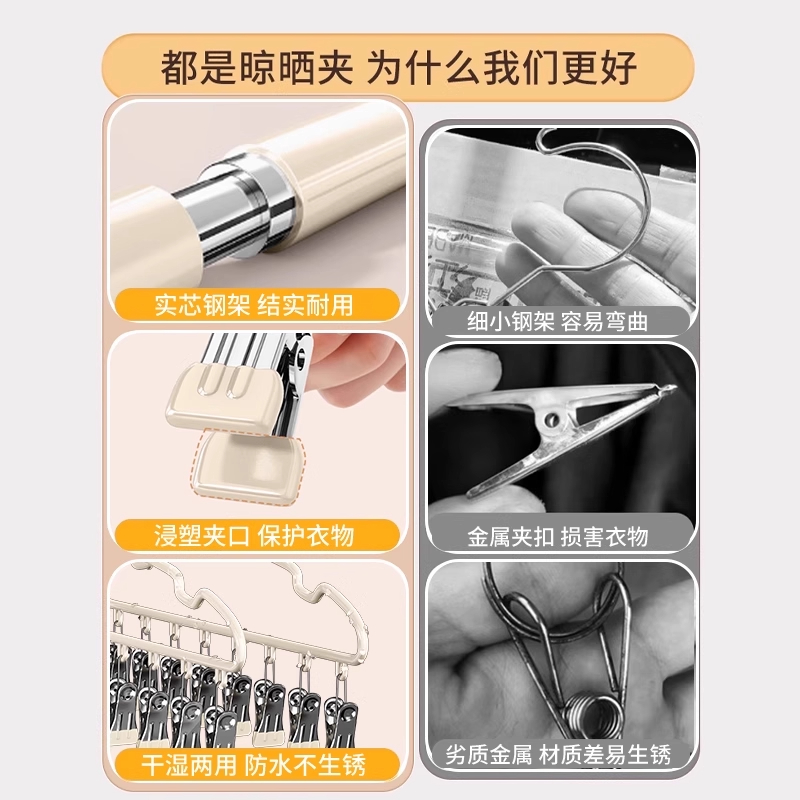 都是晾晒夹 为什么我们更好

实芯钢架 结实耐用

浸塑夹口 保护衣物

干湿两用 防水不生锈

细小钢架 容易弯曲

金属夹扣 损害衣物

劣质金属 材质差易生锈