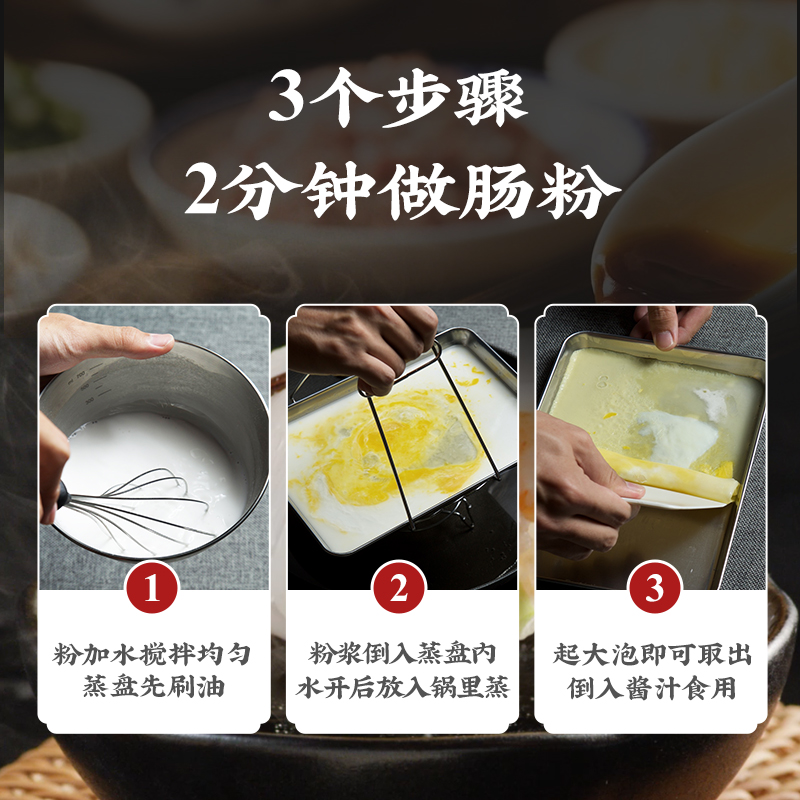 3个步骤
2分钟做肠粉

1
粉加水搅拌均匀
蒸盘先刷油

2
粉浆倒入蒸盘内
水开后放入锅里蒸

3
起大泡即可取出
倒入酱汁食用