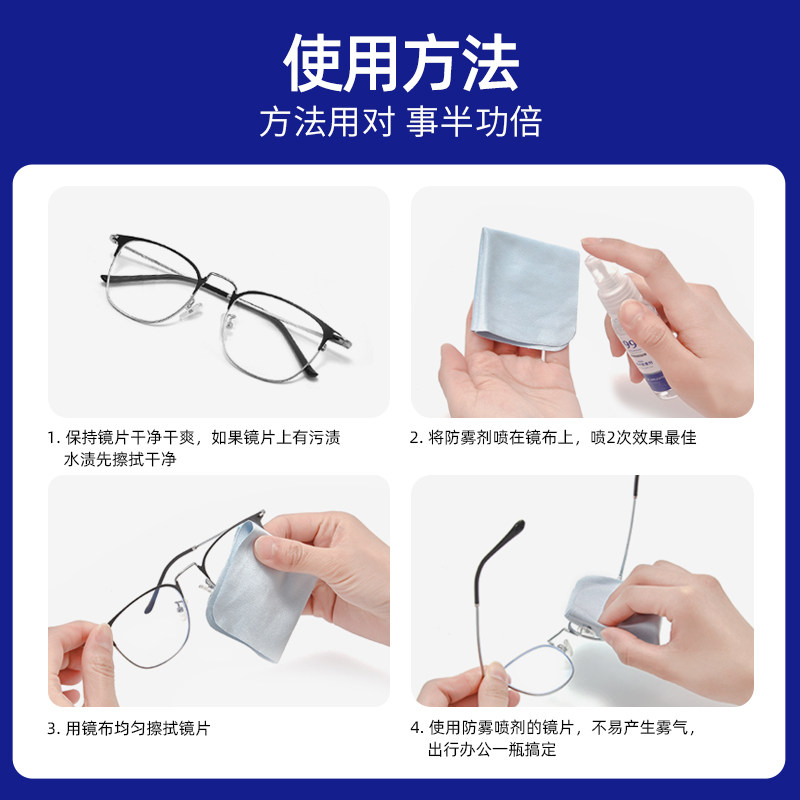 使用方法
方法用对 事半功倍

1. 保持镜片干净干爽，如果镜片上有污渍水渍先擦拭干净

2. 将防雾剂喷在镜布上，喷2次效果最佳

3. 用镜布均匀擦拭镜片

4. 使用防雾喷剂的镜片，不易产生雾气，出行办公一瓶搞定