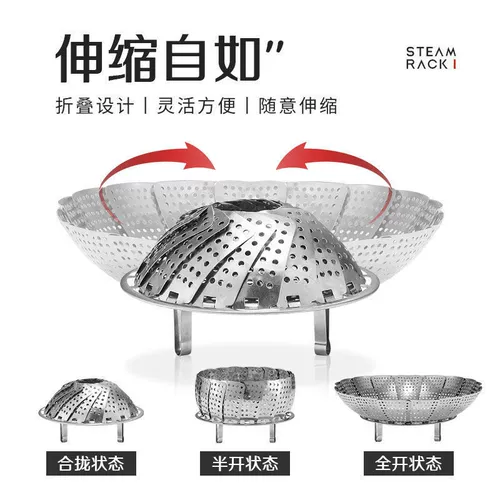 伸缩自如"

STEAM RACK

折叠设计 | 灵活方便 | 随意伸缩

合拢状态

半开状态

全开状态