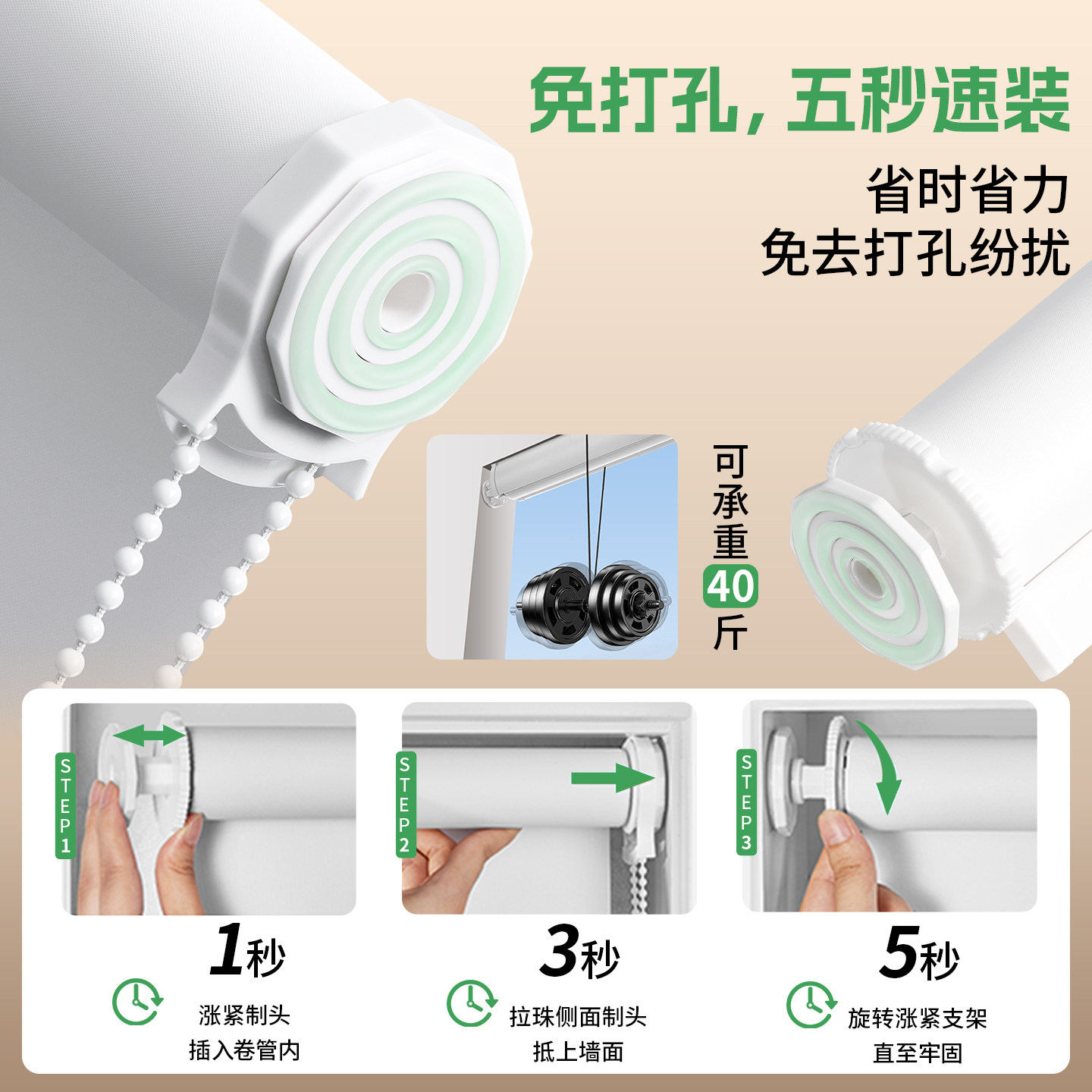 免打孔，五秒速装

省时省力
免去打孔纷扰

可承重40斤

STEP1
1秒
涨紧制头
插入卷管内

STEP2
3秒
拉珠侧面制头
抵上墙面

STEP3
5秒
旋转涨紧支架
直至牢固