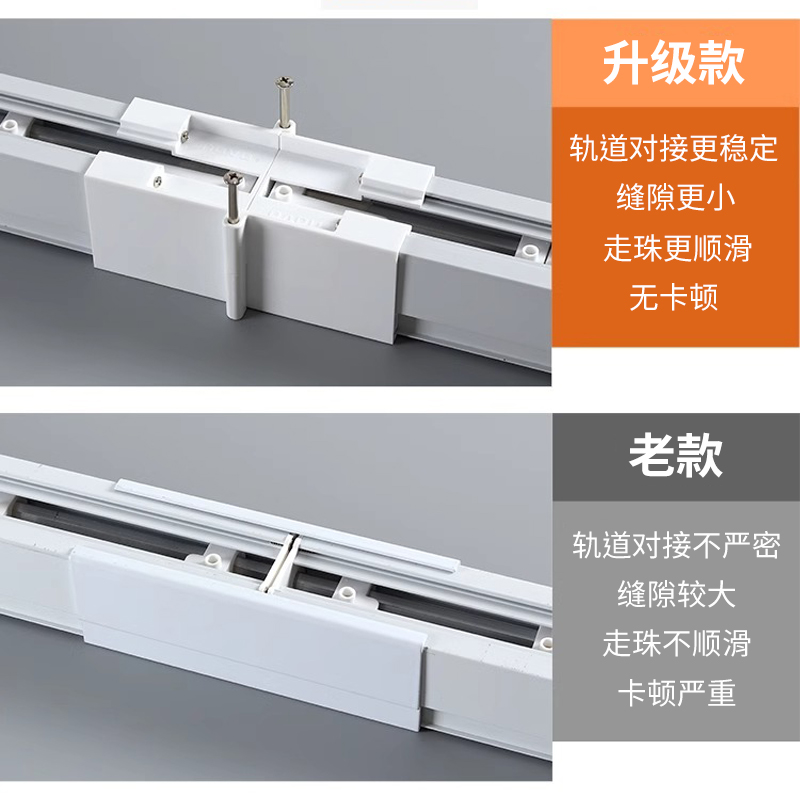 升级款

轨道对接更稳定
缝隙更小
走珠更顺滑
无卡顿

老款

轨道对接不严密
缝隙较大
走珠不顺滑
卡顿严重