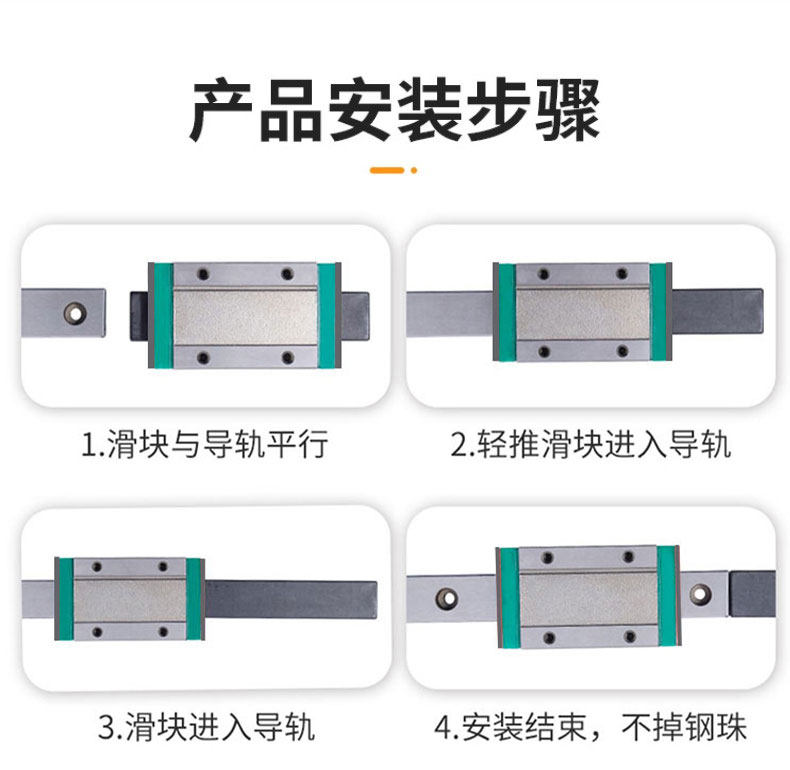 产品安装步骤

1.滑块与导轨平行

2.轻推滑块进入导轨

3.滑块进入导轨

4.安装结束，不掉钢珠