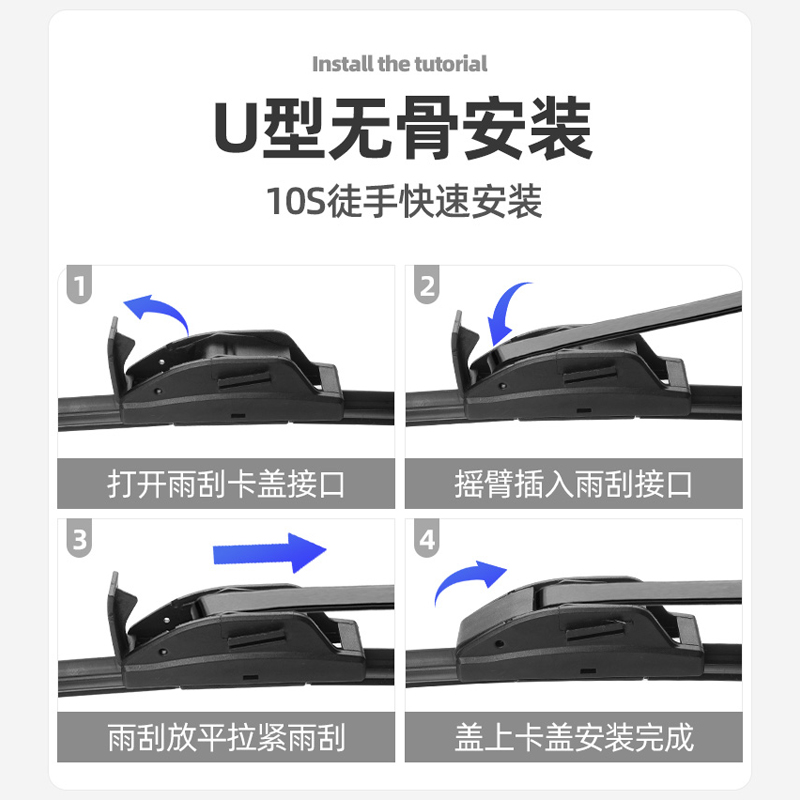 Install the tutorial

U型无骨安装

10S徒手快速安装

1

打开雨刮卡盖接口

2

摇臂插入雨刮接口

3

雨刮放平拉紧雨刮

4

盖上卡盖安装完成