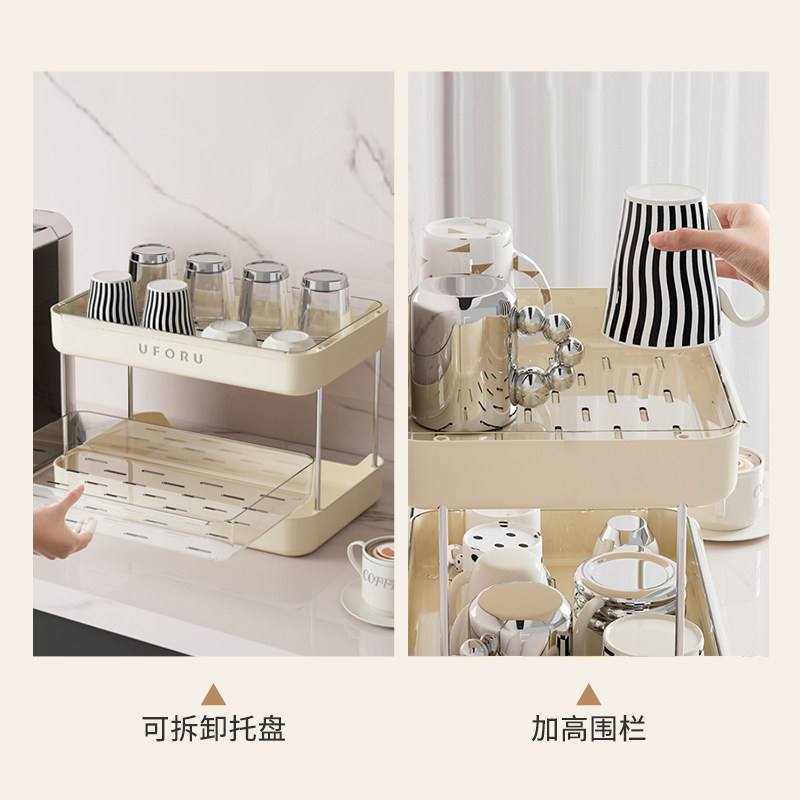 UFORU

COFF

可拆卸托盘

加高围栏