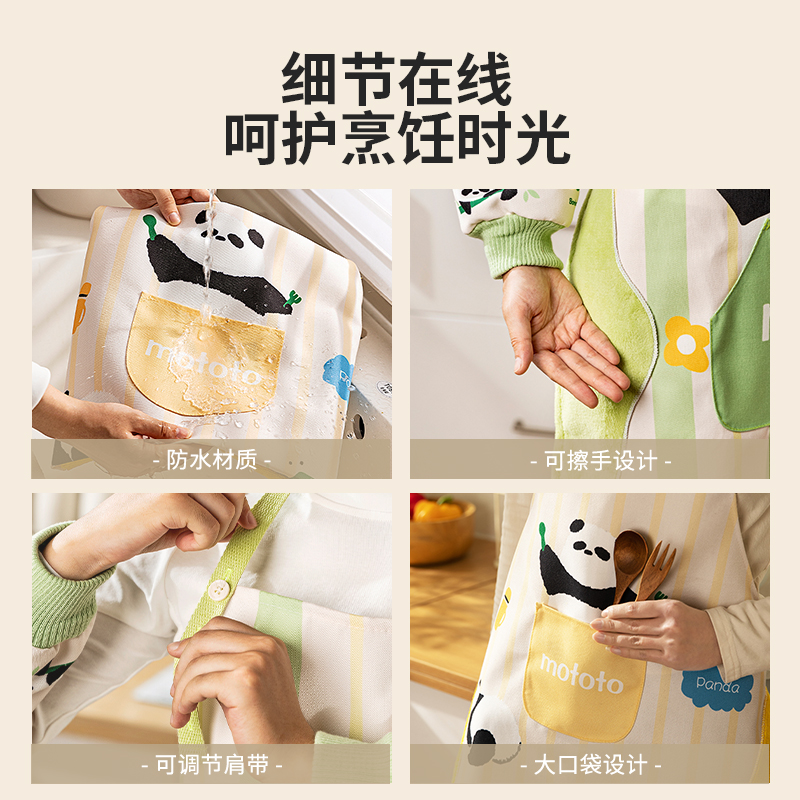 细节在线
呵护烹饪时光

mototo

- 防水材质 -

- 可擦手设计 -

- 可调节肩带 -

mototo

panda

- 大口袋设计 -