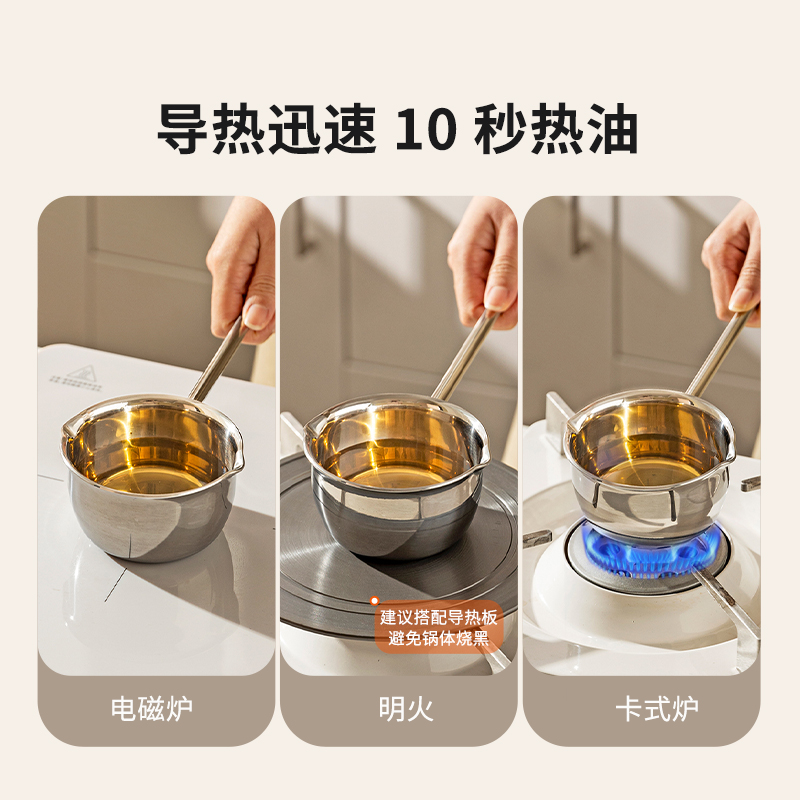 导热迅速 10 秒热油

电磁炉

建议搭配导热板
避免锅体烧黑

明火

卡式炉