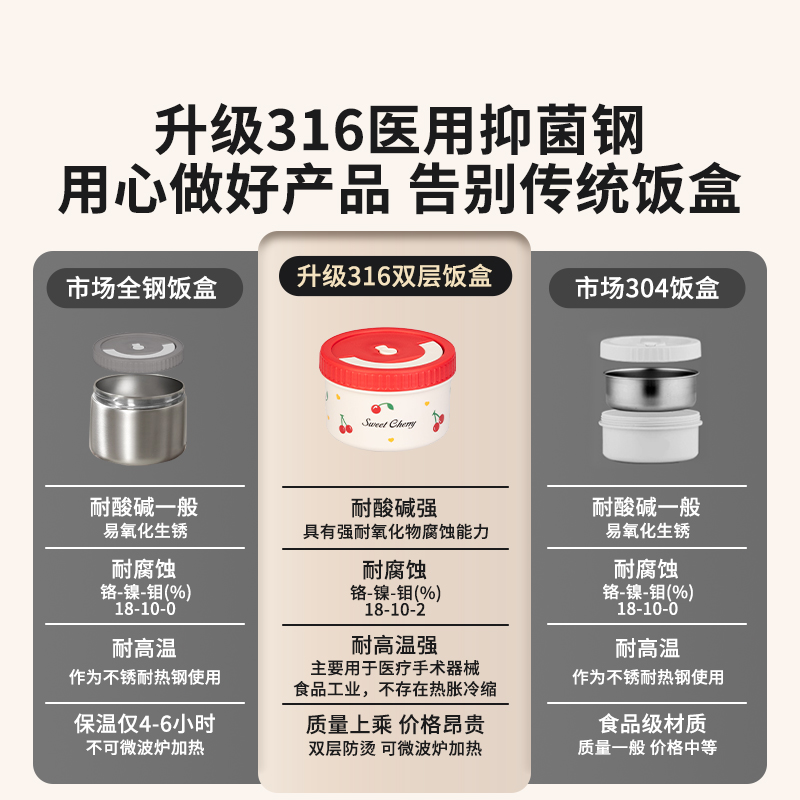 升级316医用抑菌钢
用心做好产品 告别传统饭盒

市场全钢饭盒

耐酸碱一般
易氧化生锈

耐腐蚀
铬-镍-钼(%)
18-10-0

耐高温
作为不锈耐热钢使用

保温仅4-6小时
不可微波炉加热

升级316双层饭盒

Sweet Cherry

耐酸碱强
具有强耐氧化物腐蚀能力

耐腐蚀
铬-镍-钼(%)
18-10-2

耐高温强
主要用于医疗手术器械
食品工业，不存在热胀冷缩

质量上乘 价格昂贵
双层防烫 可微波炉加热

市场304饭盒

耐酸碱一般
易氧化生锈

耐腐蚀
铬-镍-钼(%)
18-10-0

耐高温
作为不锈耐热钢使用

食品级材质
质量一般 价格中等