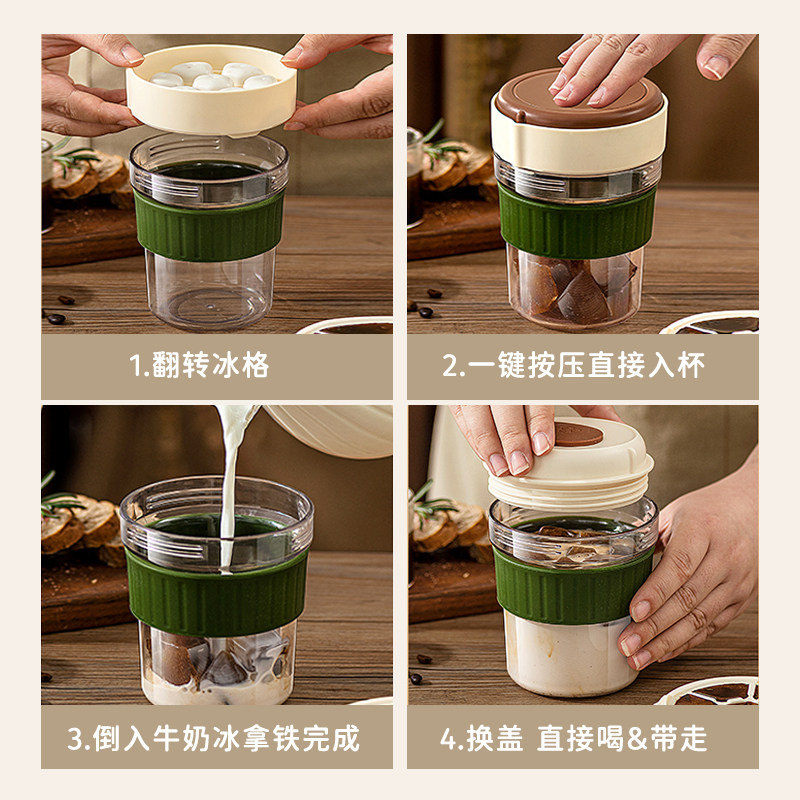 1.翻转冰格

2.一键按压直接入杯

3.倒入牛奶冰拿铁完成

4.换盖 直接喝&带走