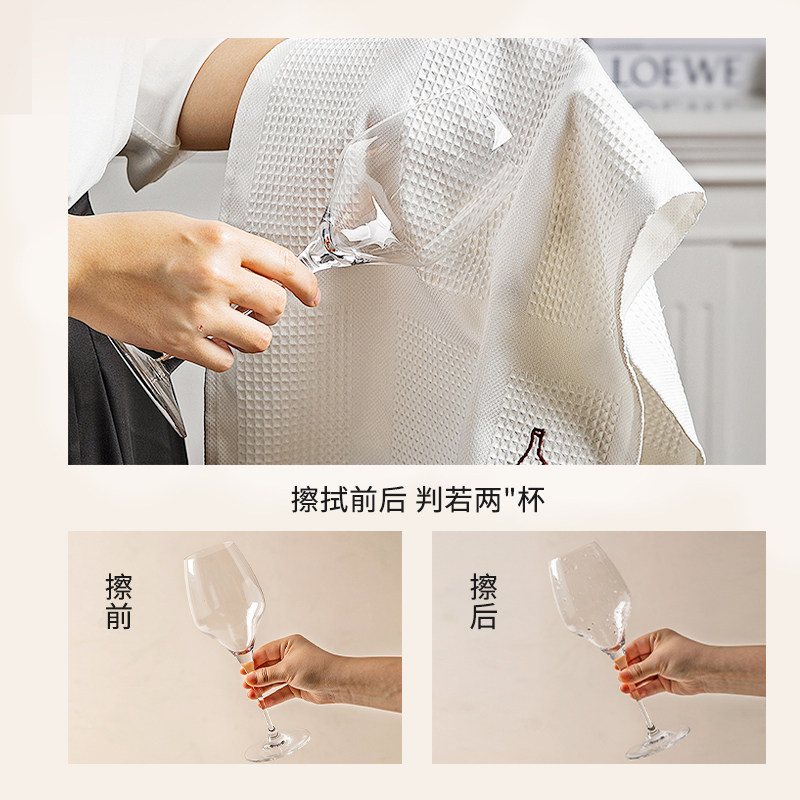 LOEWE

擦拭前后 判若两"杯

擦前

擦后